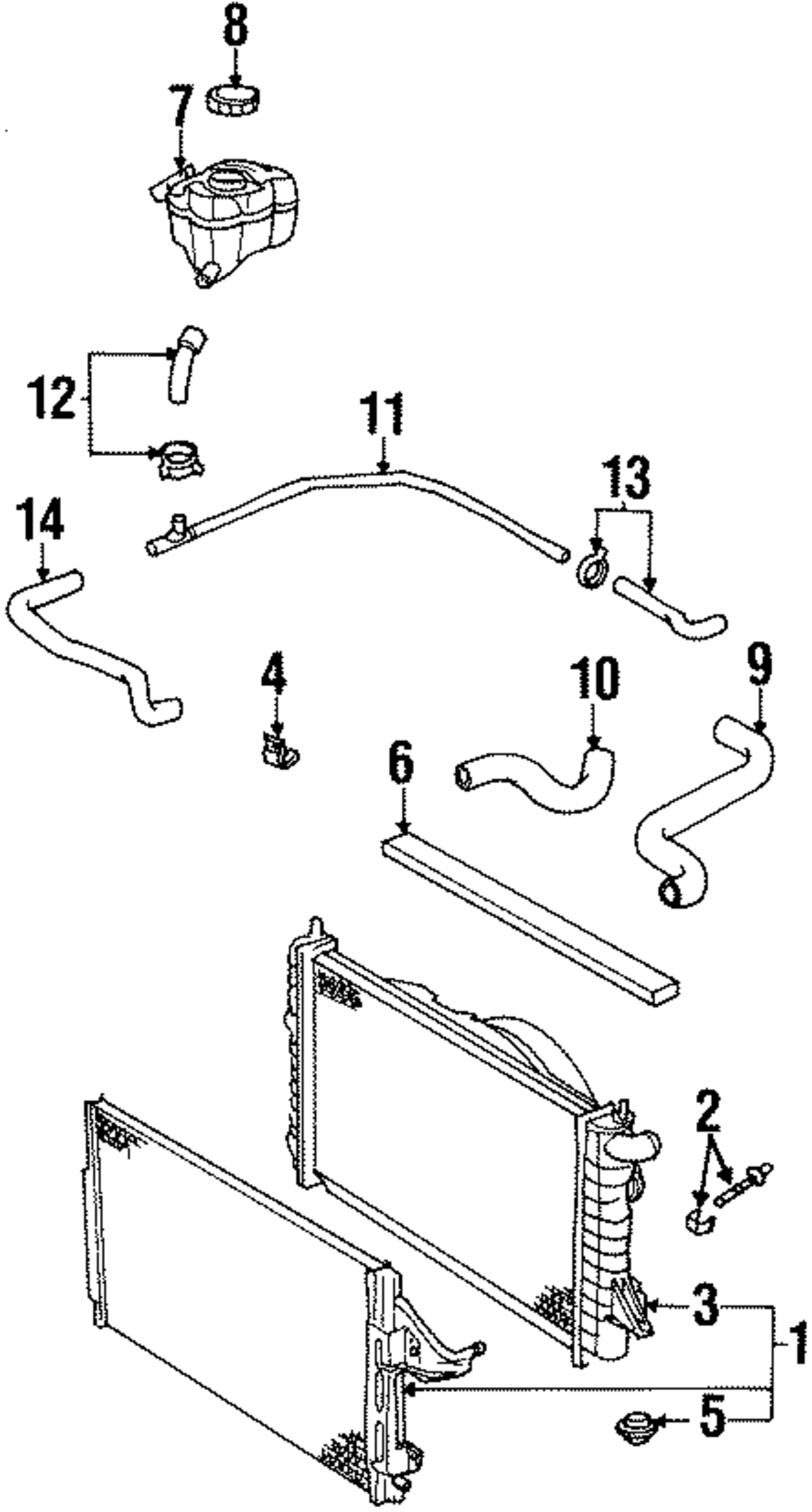 8
7
12
11
13
14
4
10
9
6
2
3
1
5