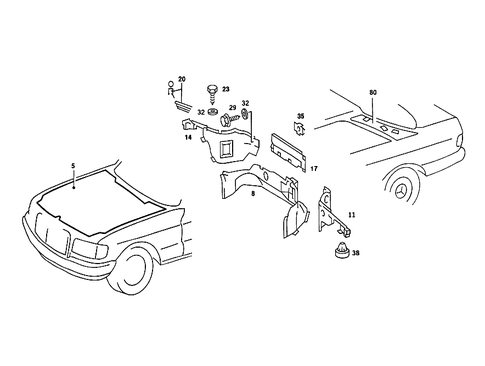 20
23
32
29
32
35
80
14
17
5
8
11
38