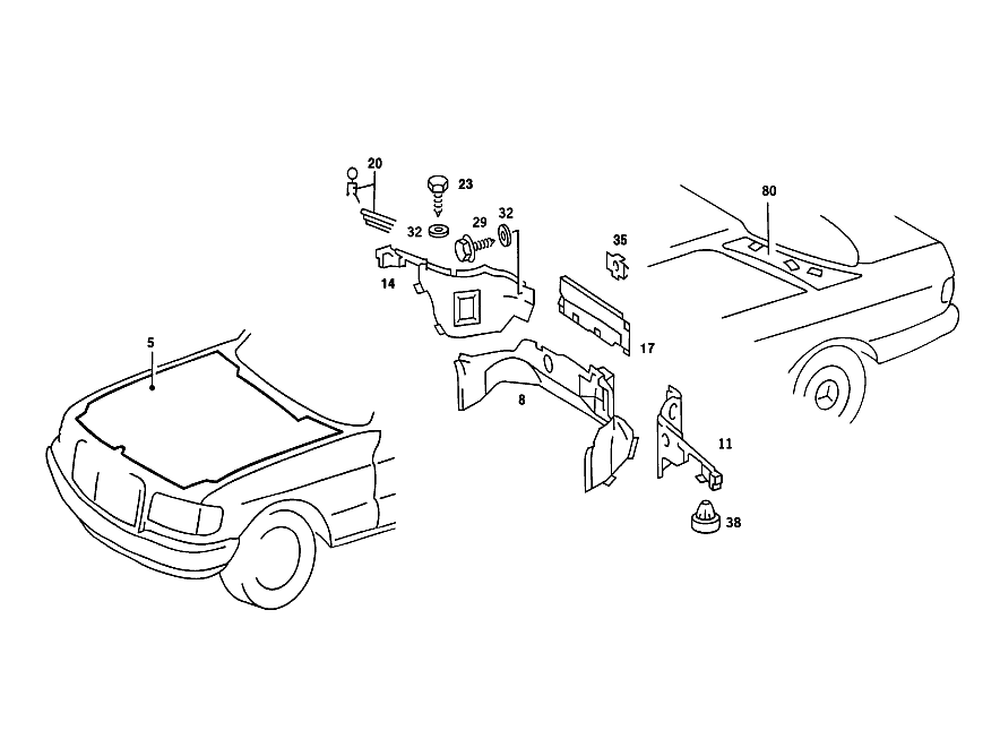 20
23
80
32
29
32
35
14
17
5
8
11
38