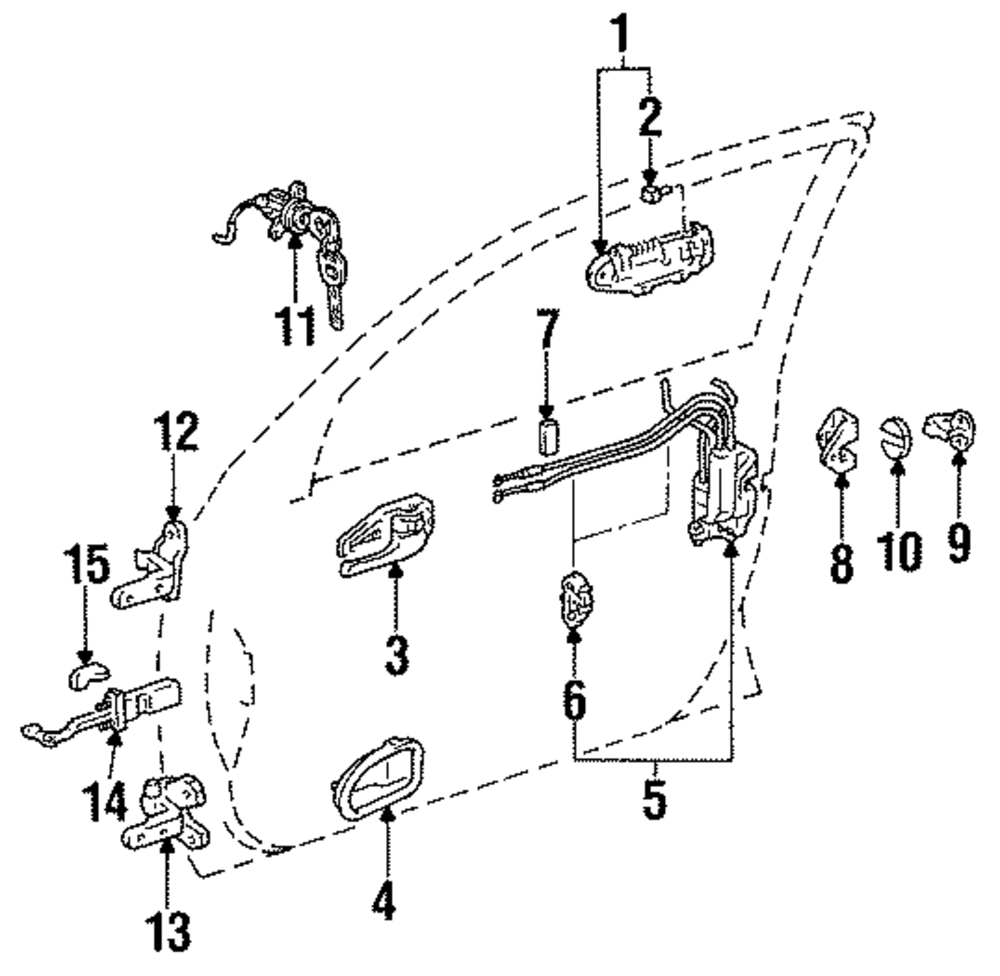 1
2
11
7
12
8
10
9
15
3
6
14
5
13
4