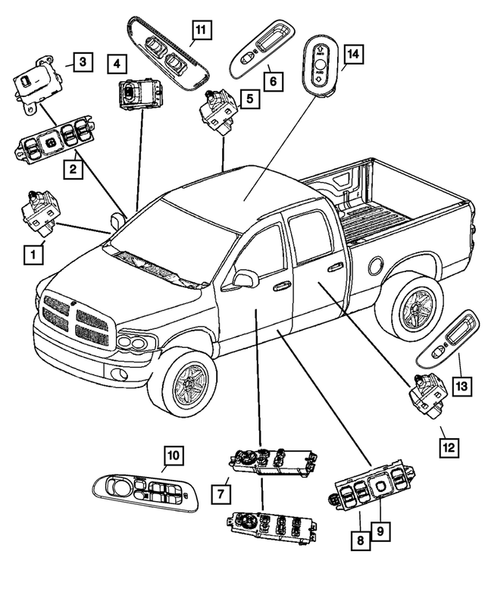 11
3
4
6
14
5
2
1
13
12
10
7
8
9