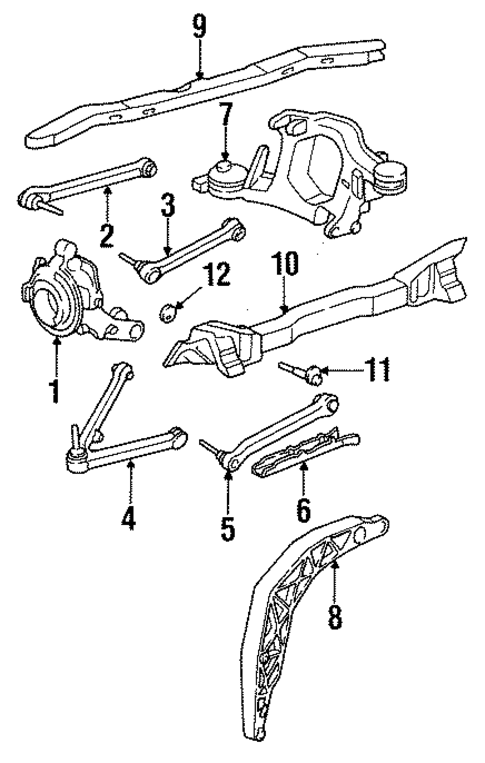 9
7
2
3
12
10
1
11
4
5
6
8