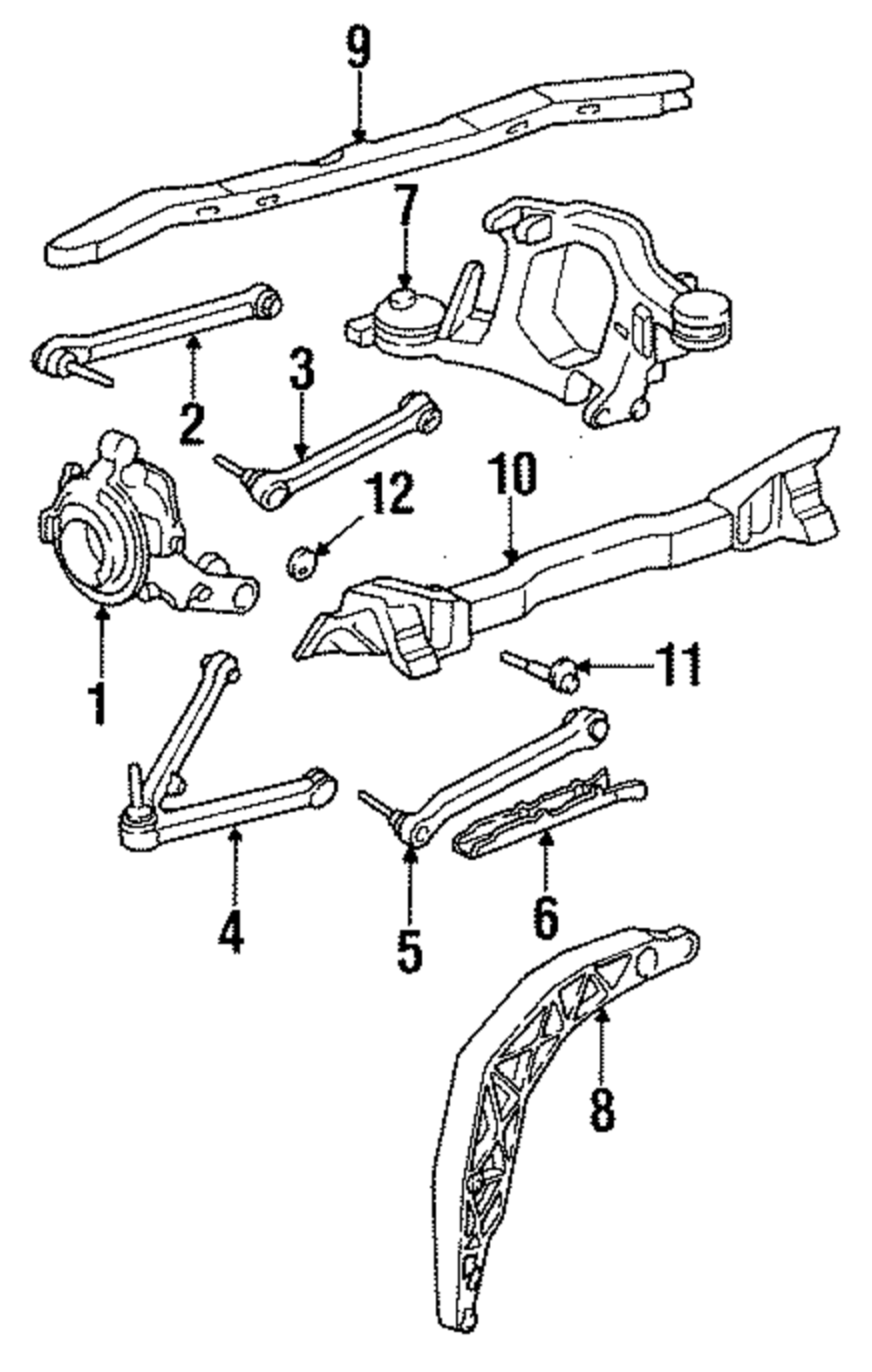 9
7
2
3
12
10
1
11
4
5
6
8