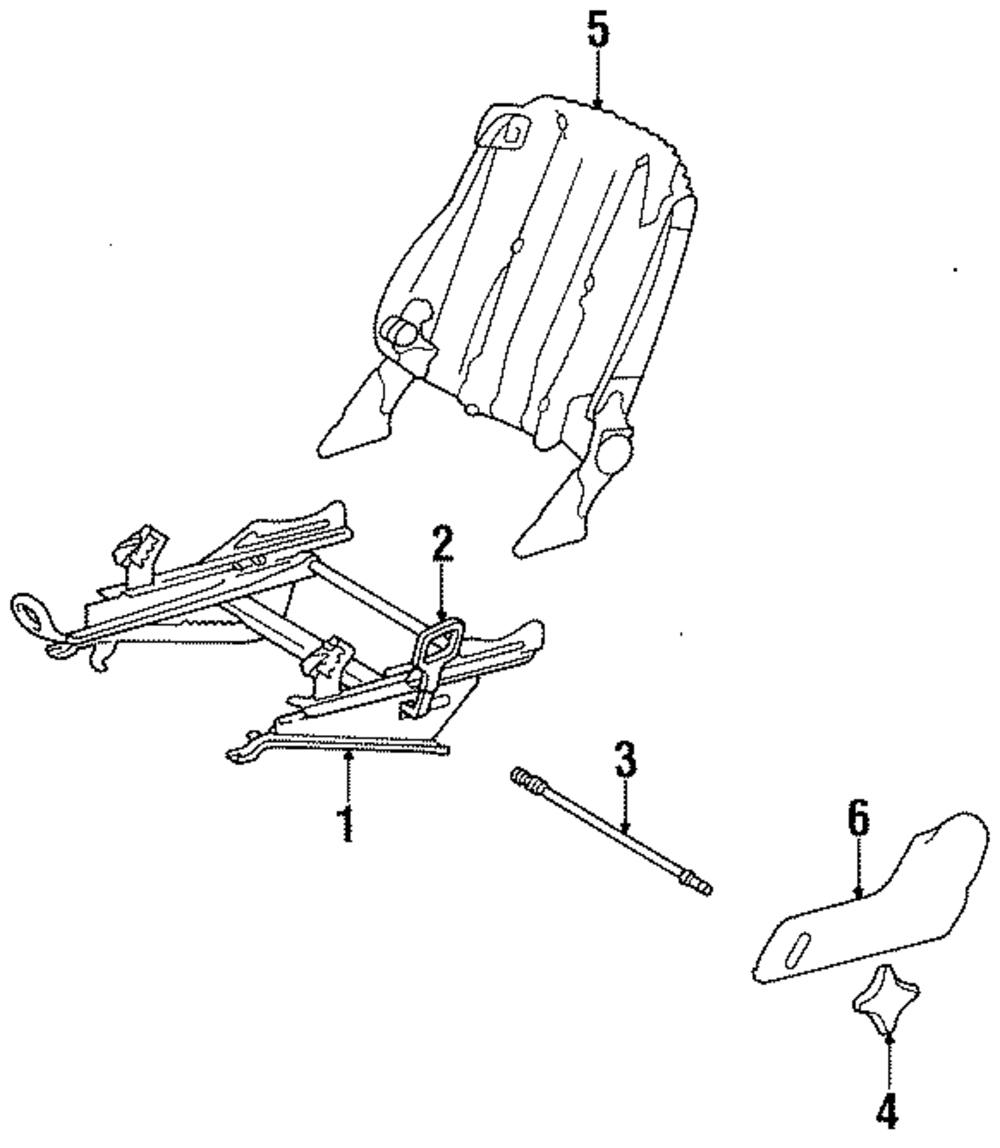 5
2
1
3
6
4