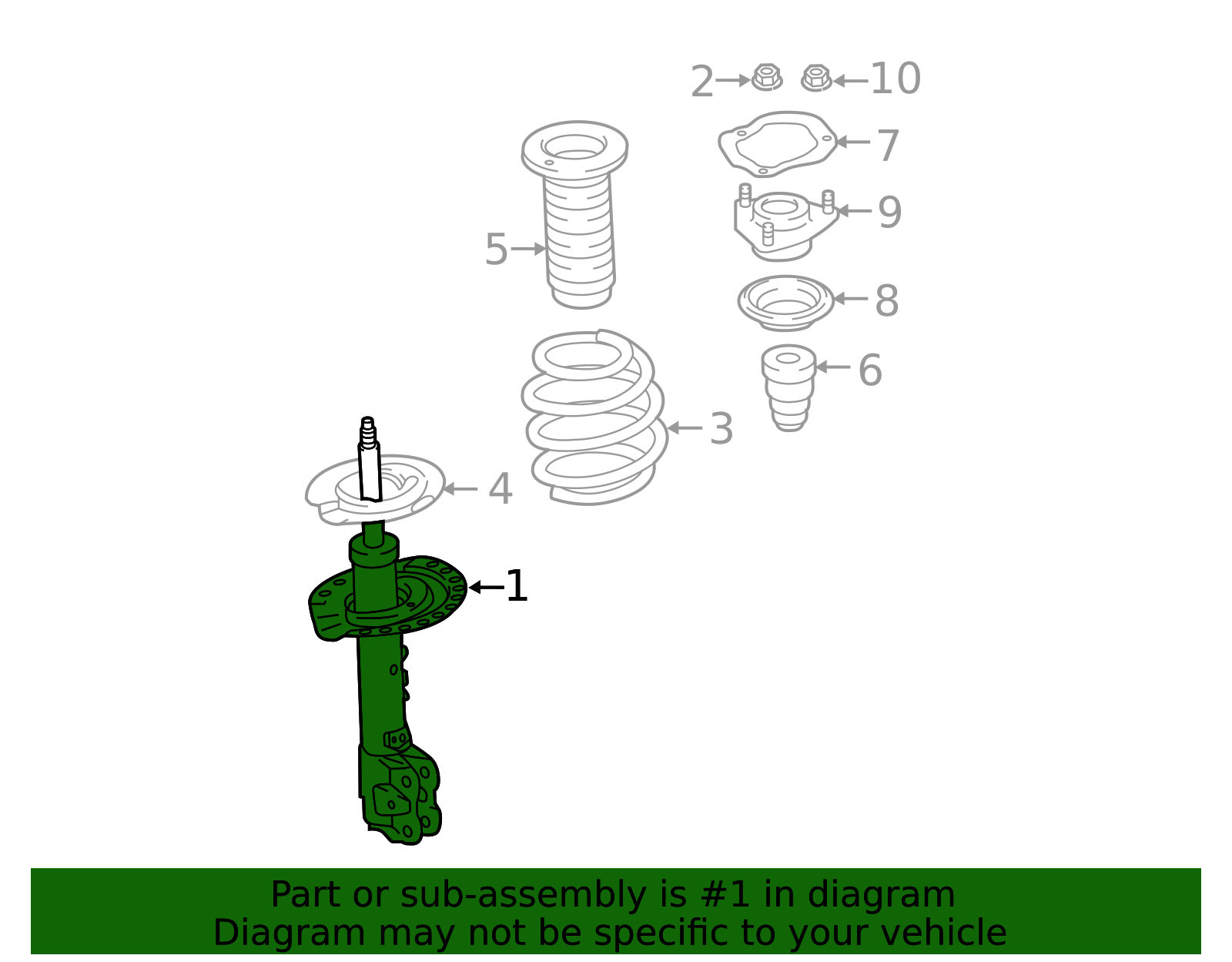 2
10
7
9
5
8
6
3
4
1

Part or sub-assembly is #1 in diagram
Diagram may not be specific to your vehicle