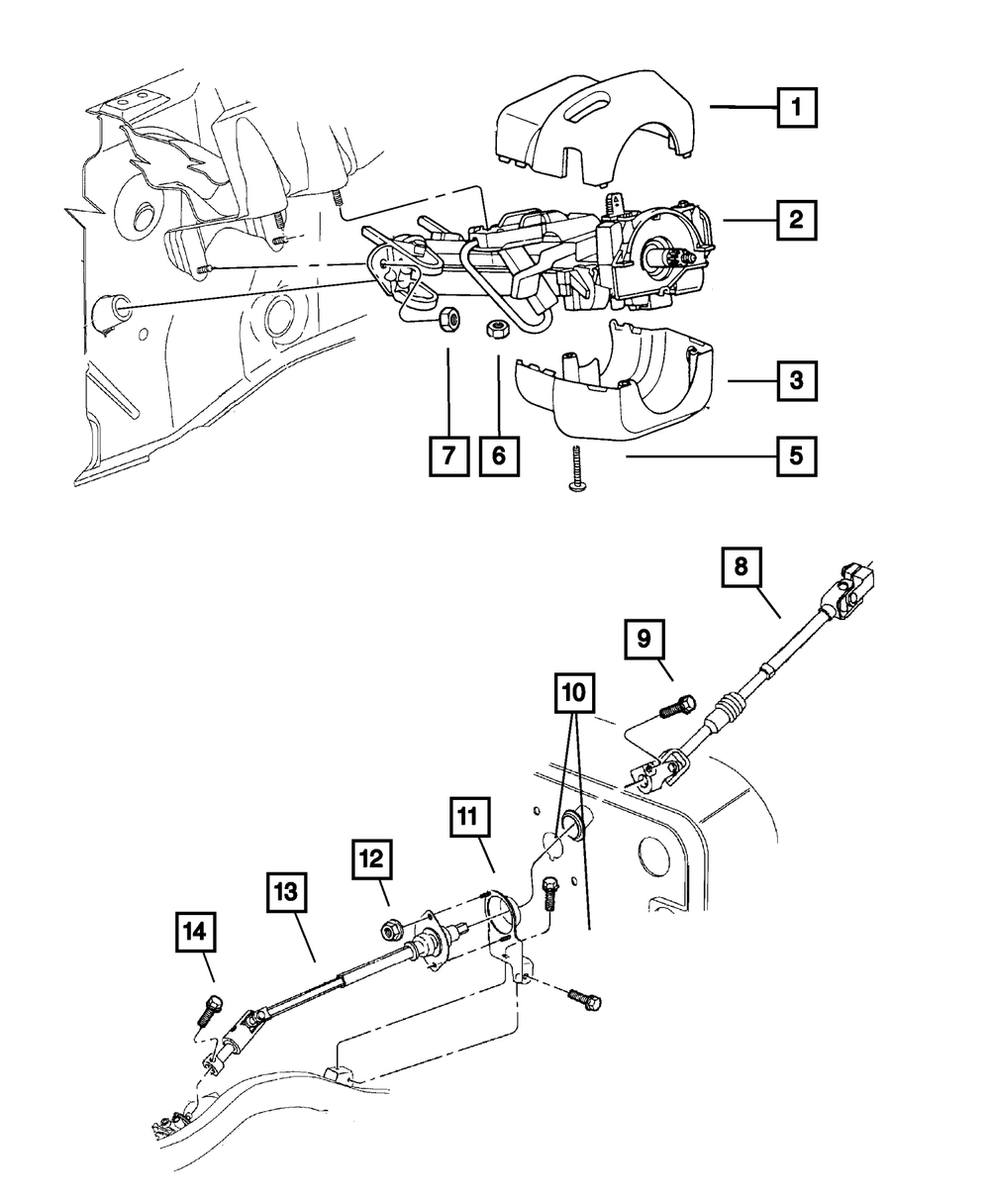 1
2
3
7
6
5
8
9
10
11
12
13
14