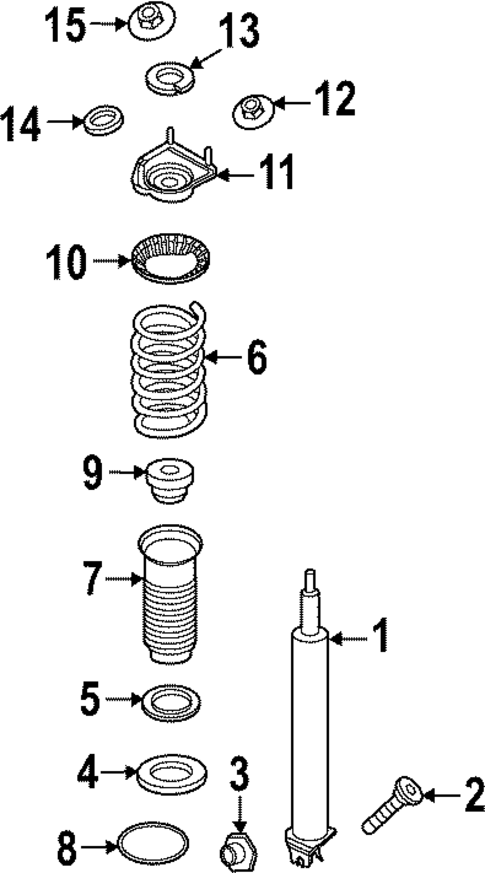 15
13
14
12
11
10
6
9
7
1
5
4
3
2
8