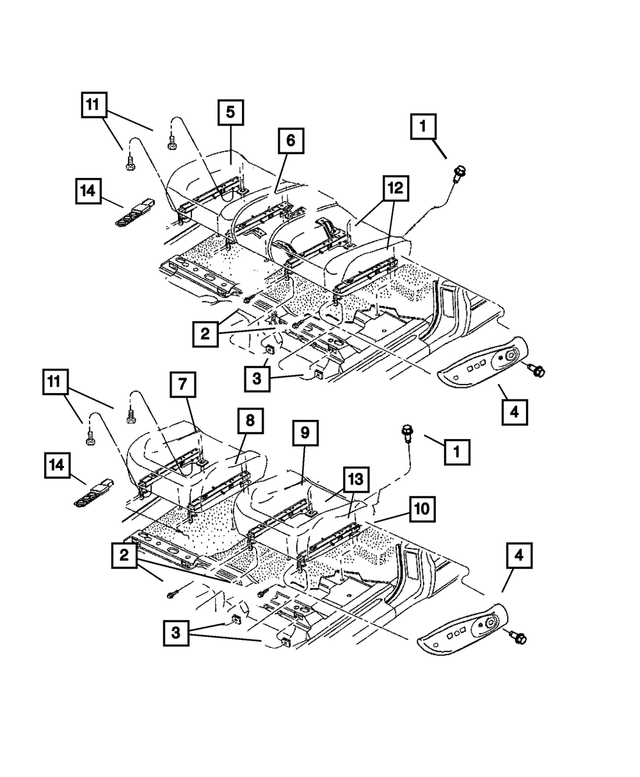 11
5
6
1
14
12
2
3
4
11
7
8
9
1
14
13
10
2
4
3