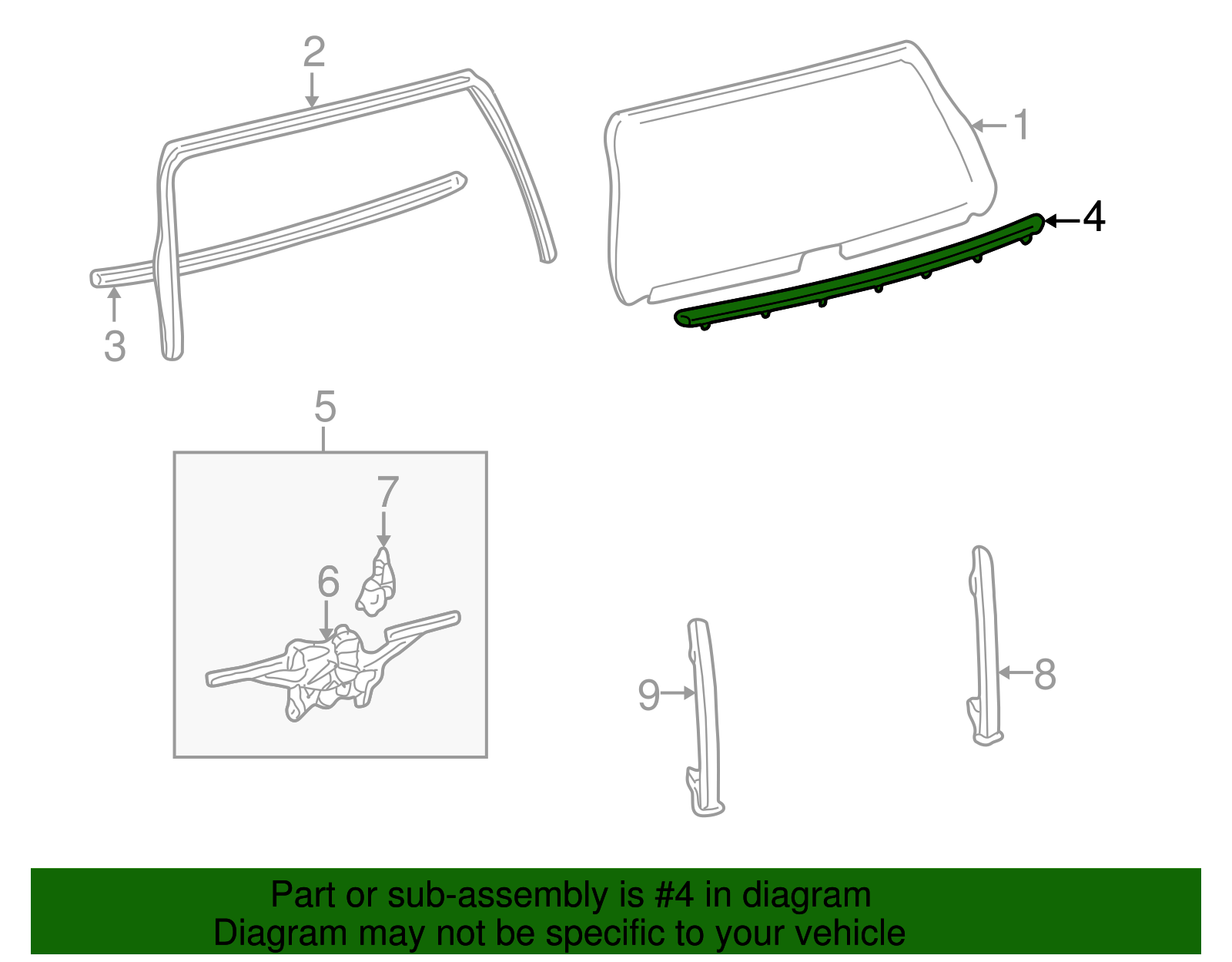 2

1

4

3

5

7

6

9

8

Part or sub-assembly is #4 in diagram
Diagram may not be specific to your vehicle