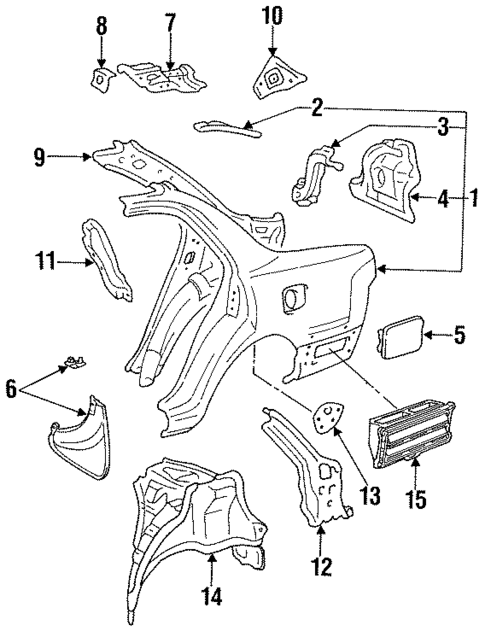 8
7
10
2
3
9
4
1
11
5
6
13
15
12
14