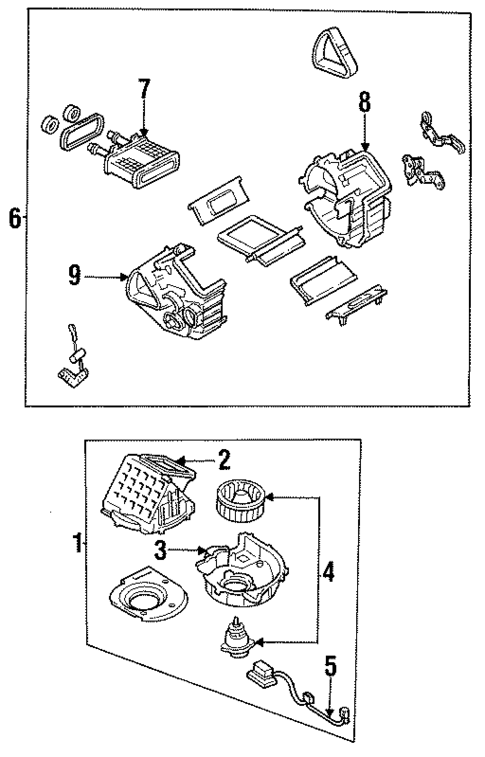 7
8
6
9
2
1
3
4
5