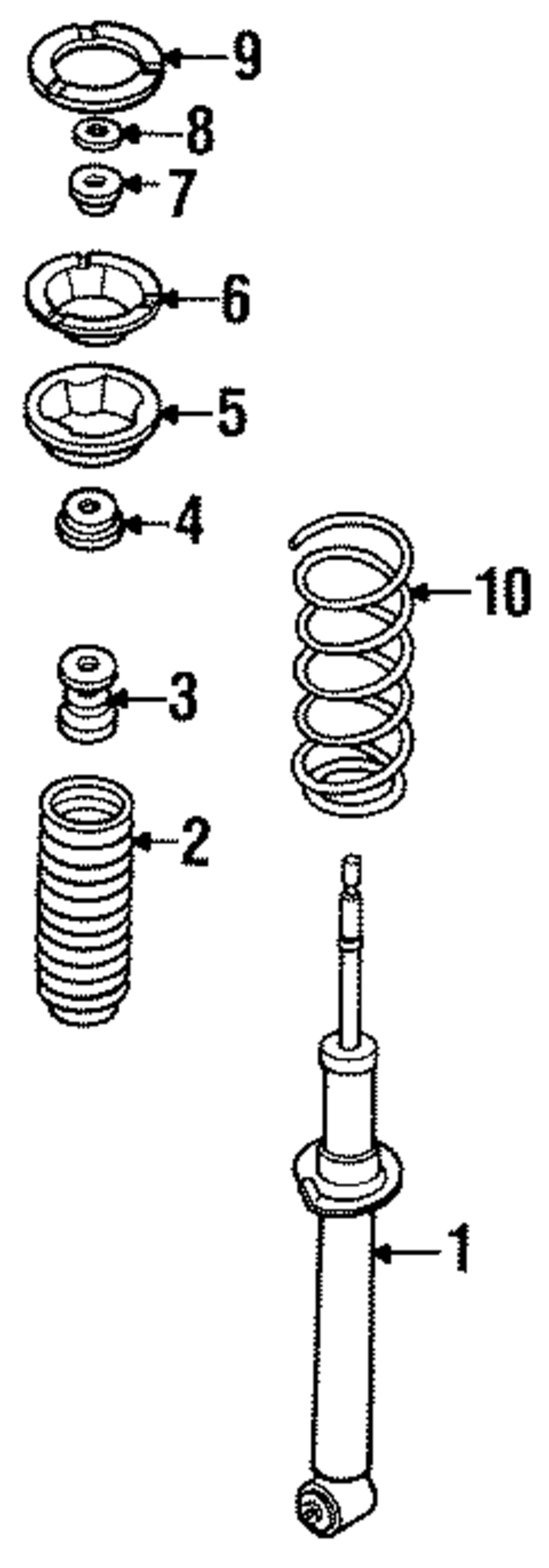 9
8
7
6
5
4
10
3
2
1