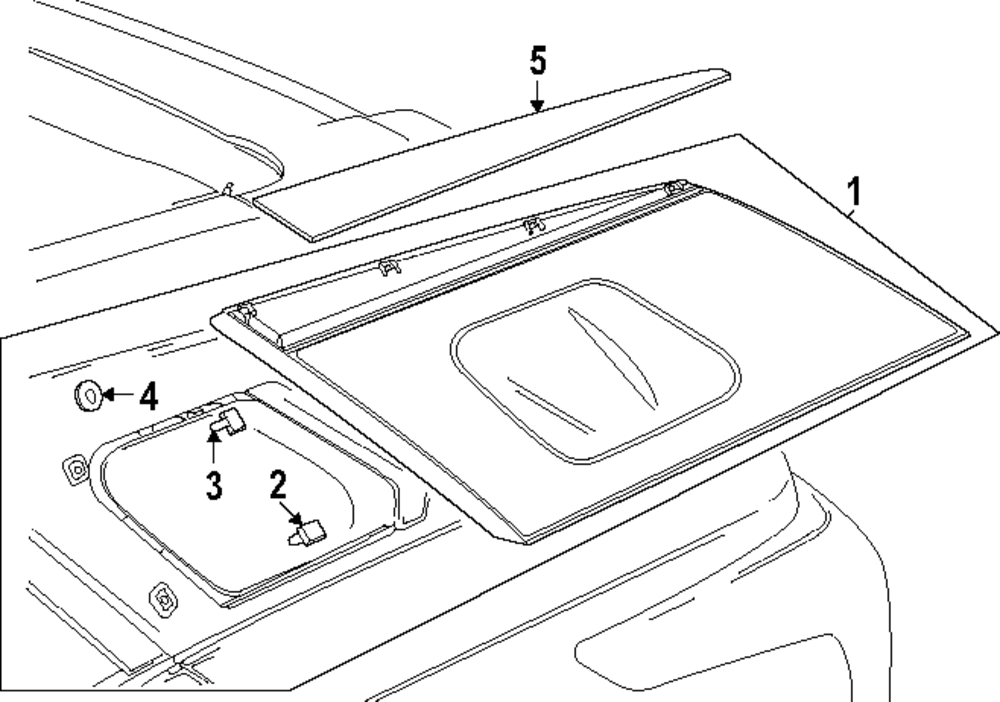 5
1
4
3
2