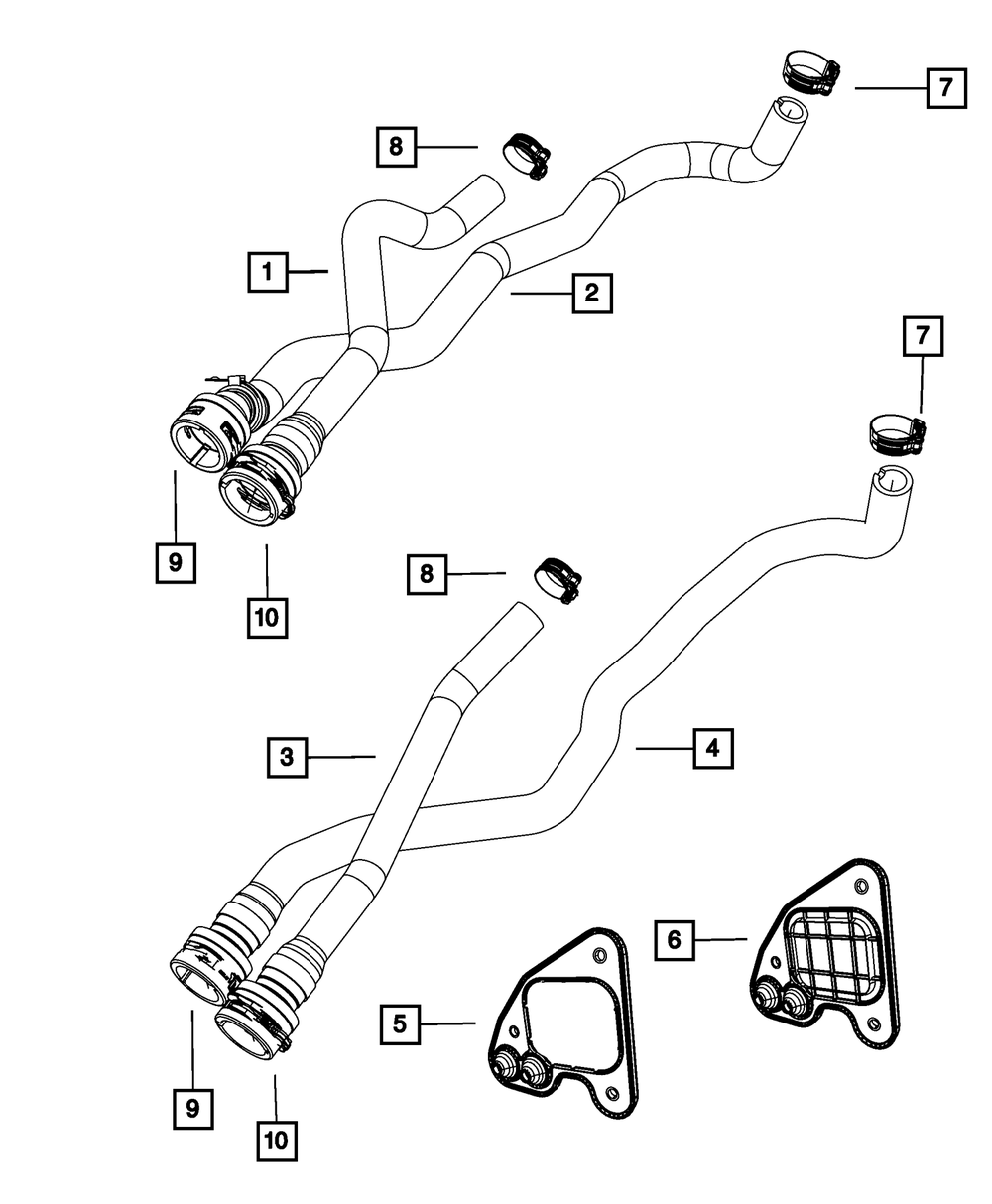 7
8
1
2
7
9
10
8
3
4
6
5
9
10