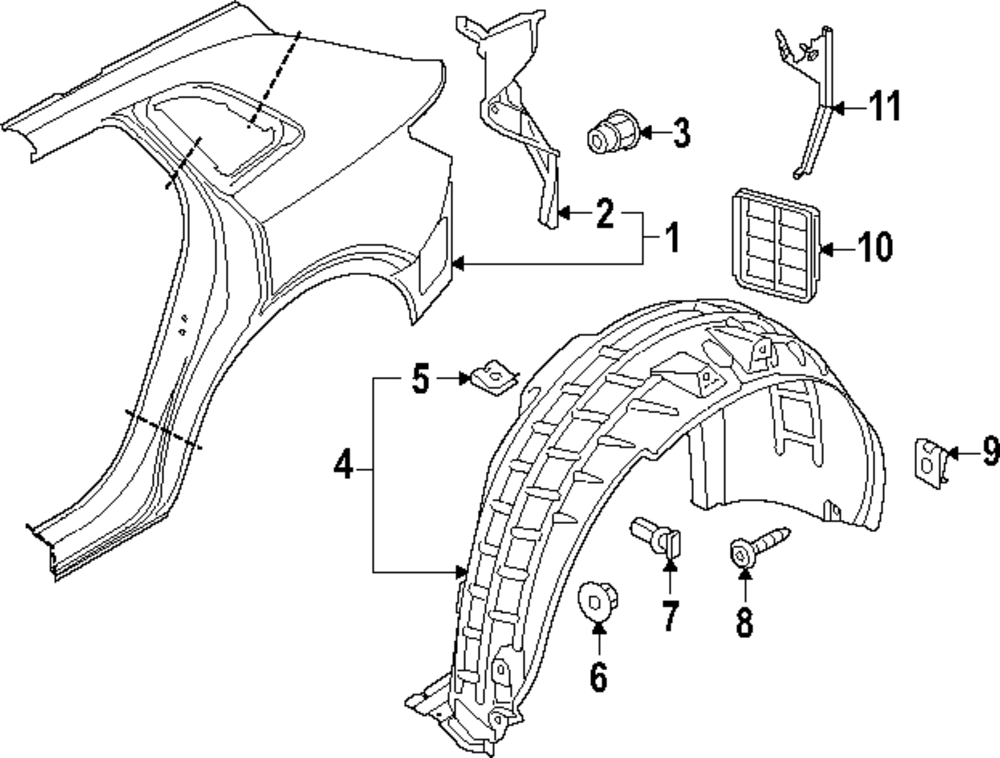 11
3
2
1
10
5
4
9
7
8
6