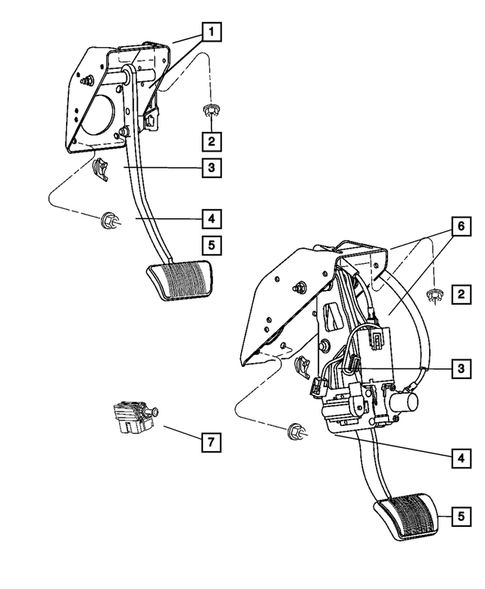 1
2
3
4
5
6
2
3
7
4
5