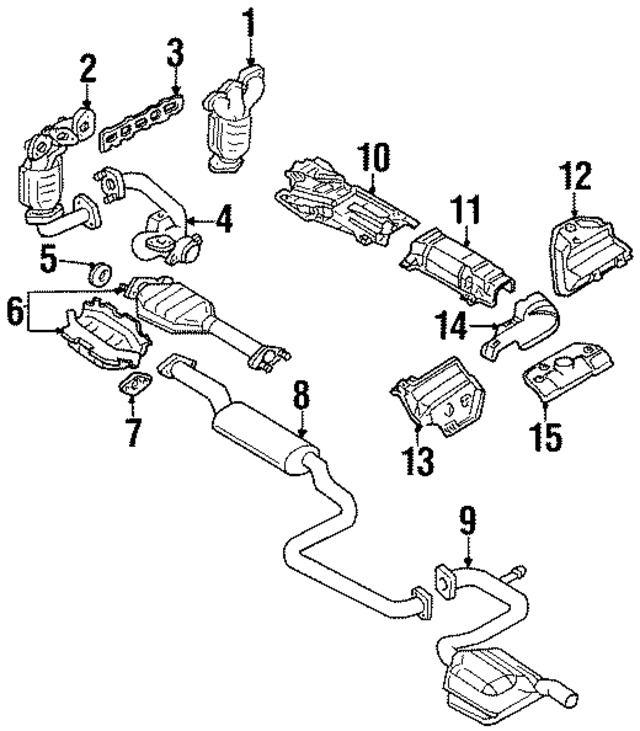 1
2
3
4
5
6
7
8
9
10
11
12
13
14
15