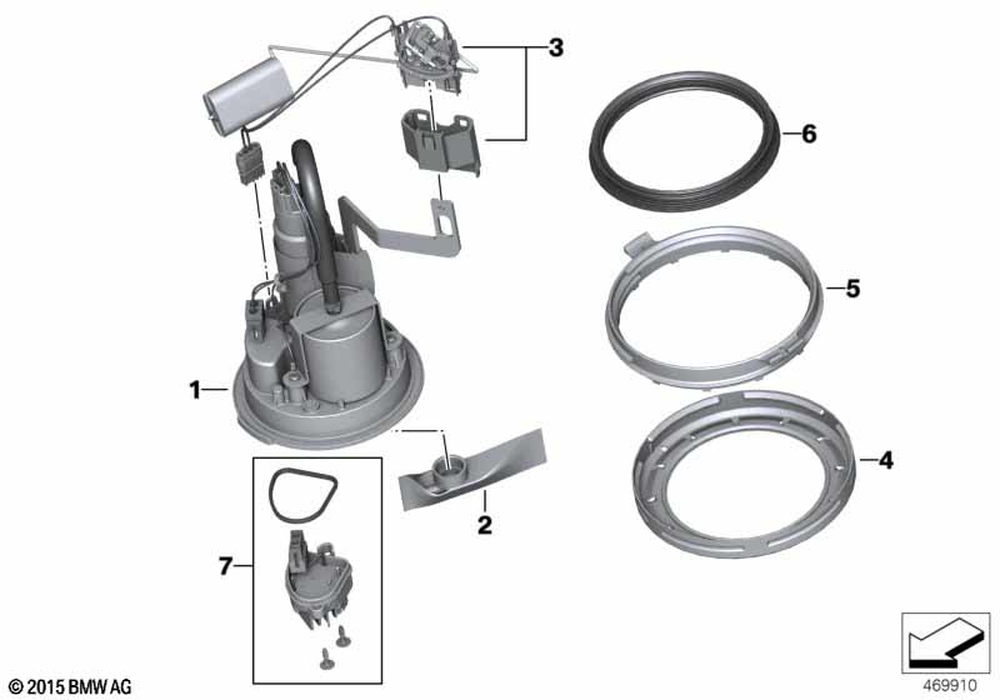 3
6
5
1
4
2
7
© 2015 BMW AG
469910