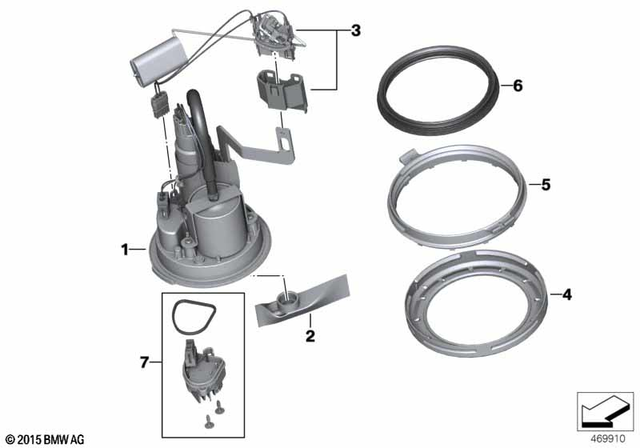 3
6
5
1
4
2
7
© 2015 BMW AG
469910