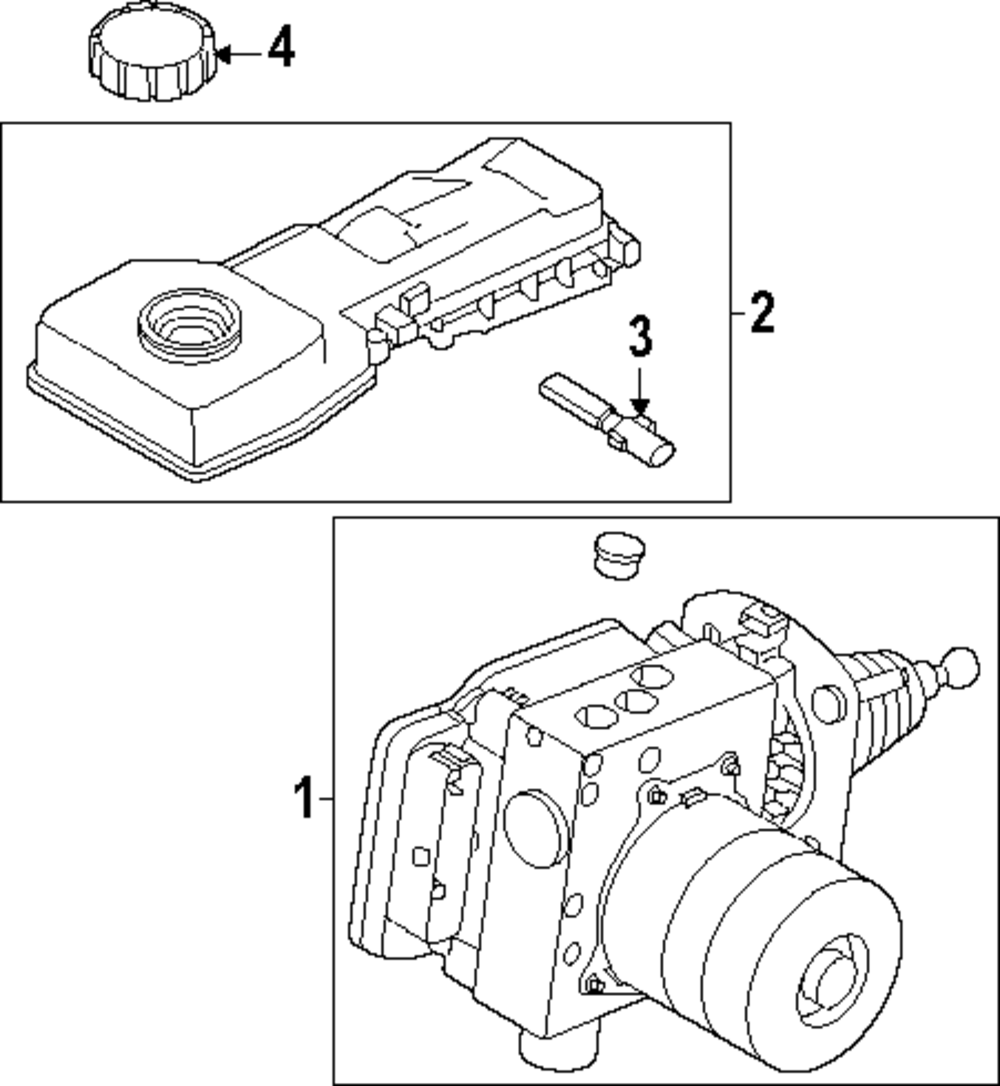 4
2
3
1