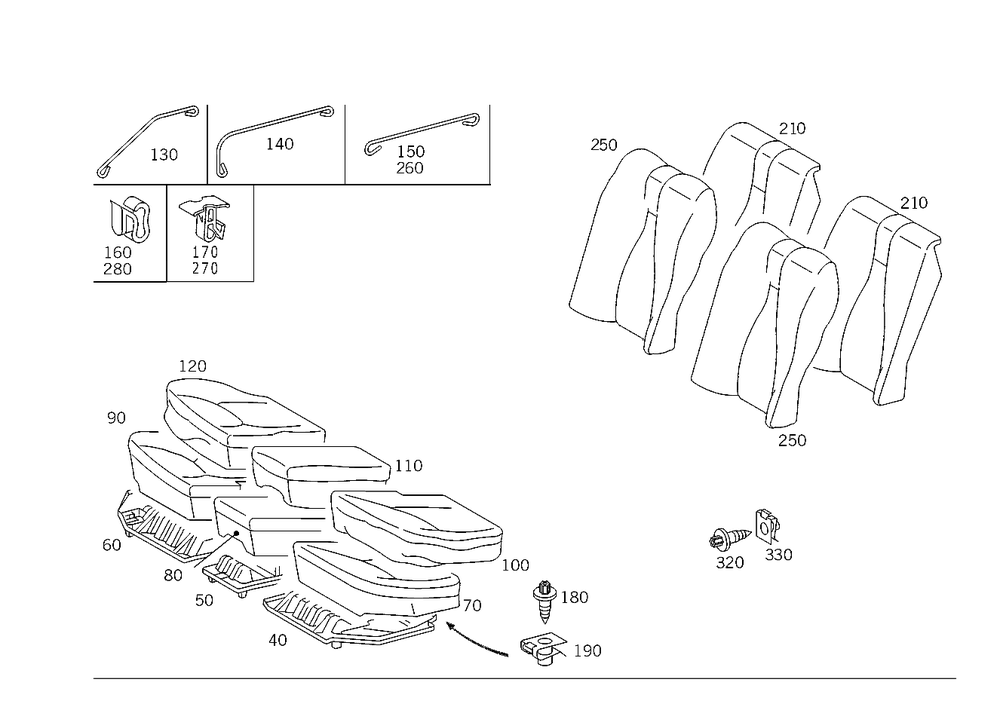 130
140
150
260
160
280
170
270
250
210
210
250
120
90
110
60
80
50
100
70
40
180
190
320
330