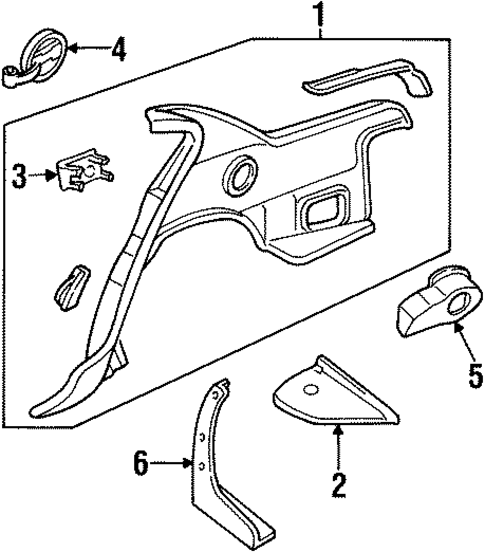 1
4
3
5
6
2