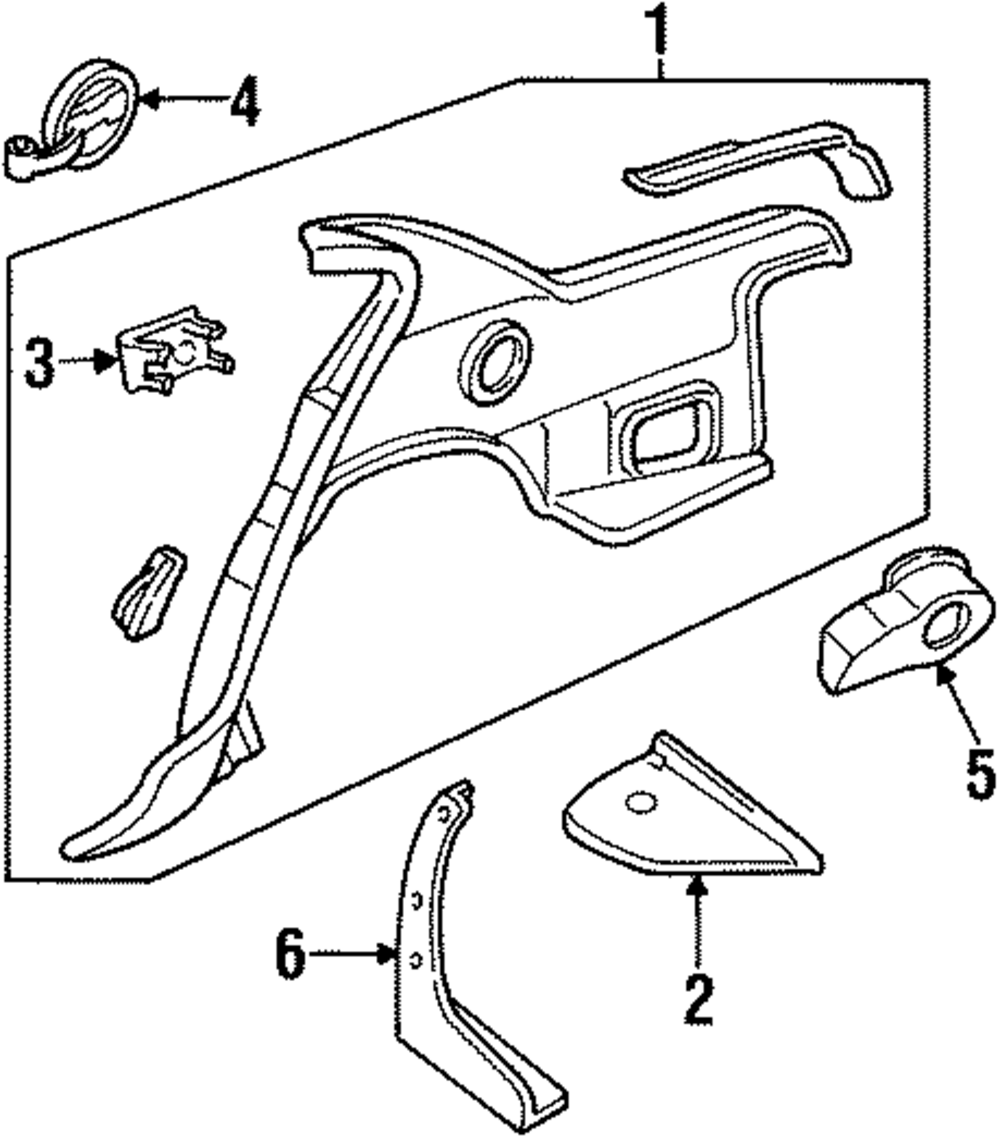 1
4
3
5
6
2