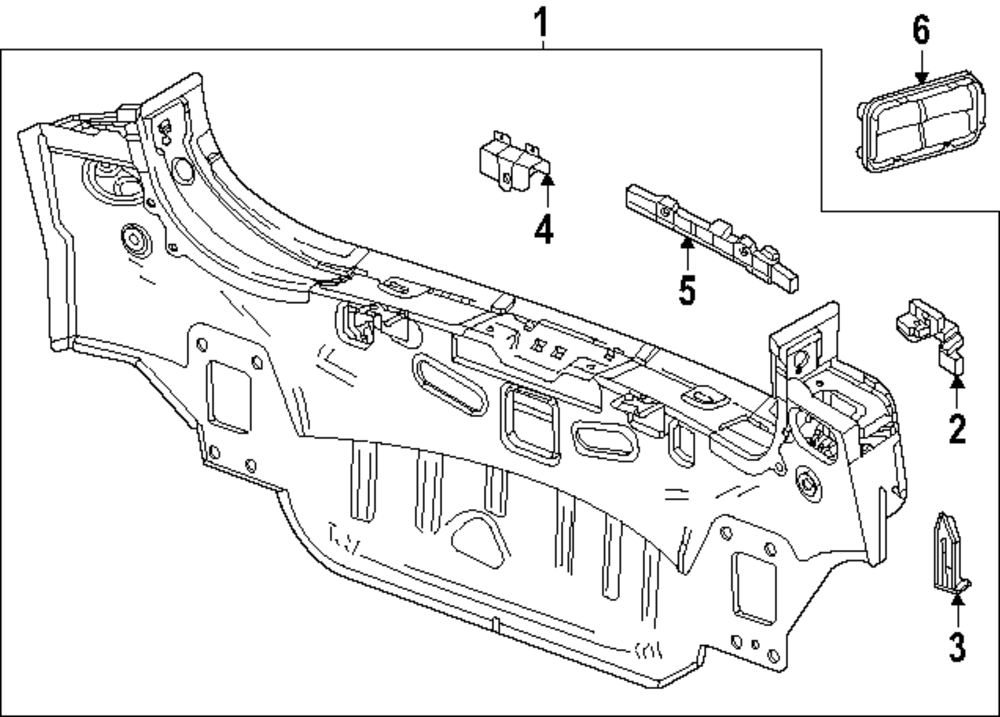 1
6
4
5
2
3