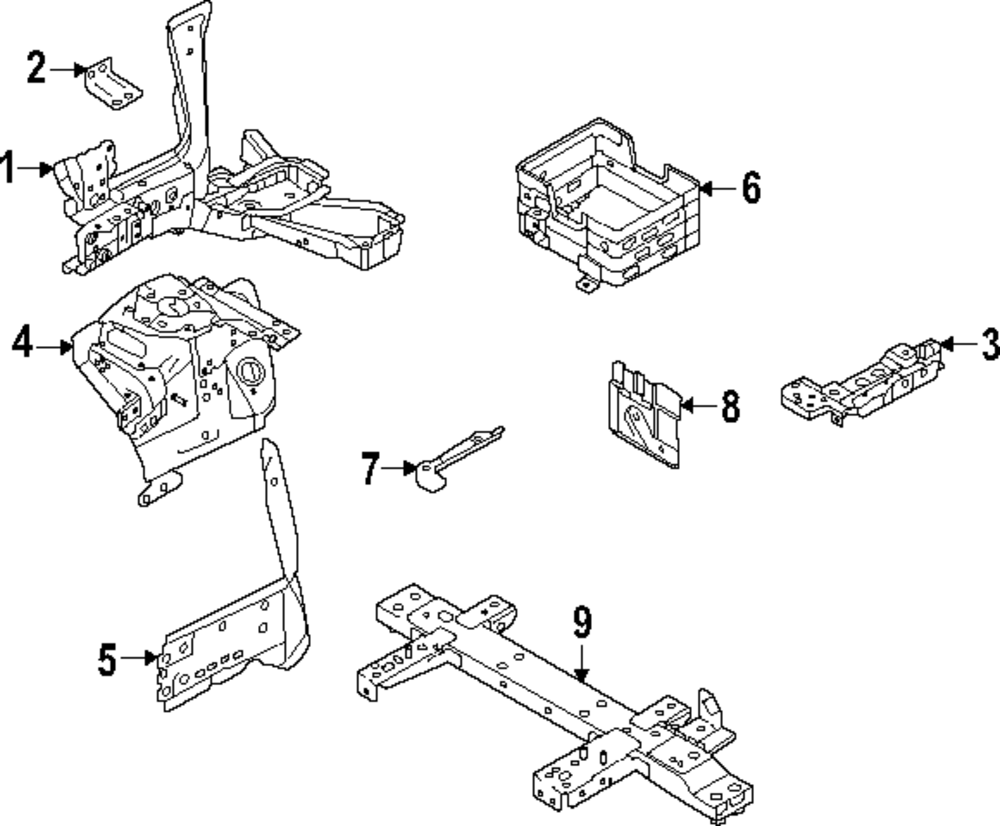 2
1
6
4
3
8
7
9
5