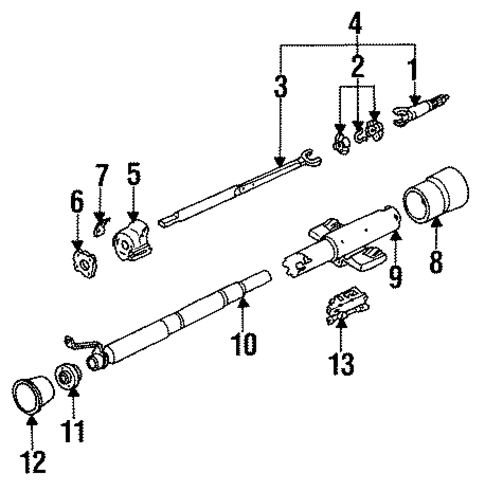 4
2
1
3
7
5
6
8
9
10
13
11
12