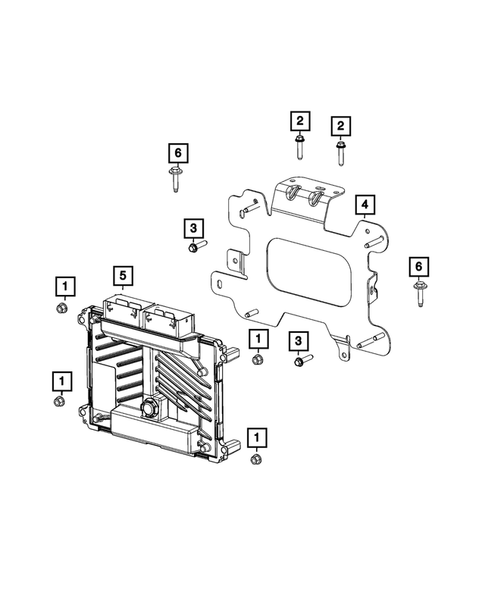 2
2
6
4
3
6
5
1
1
3
1
1