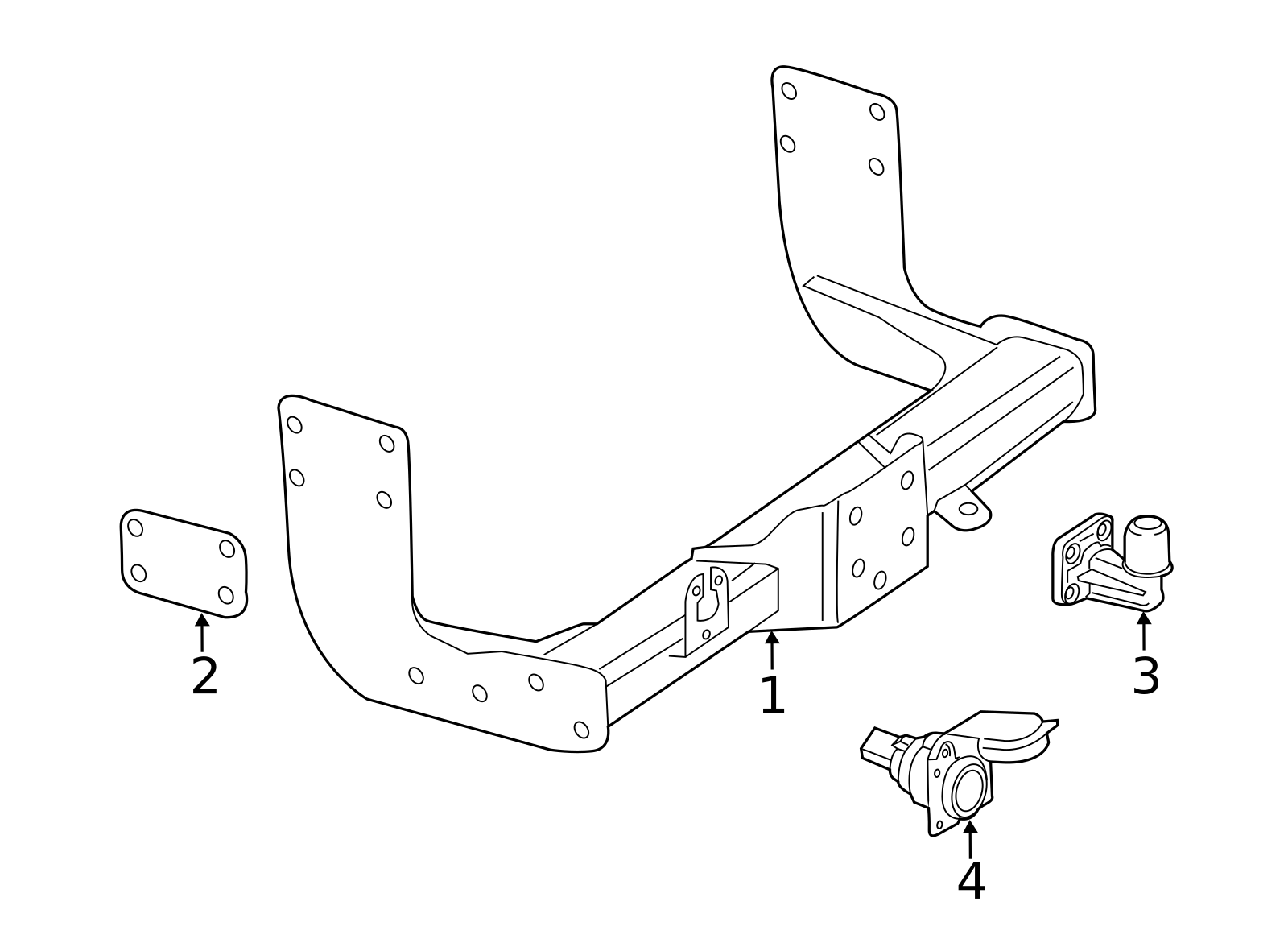 2
1
3
4