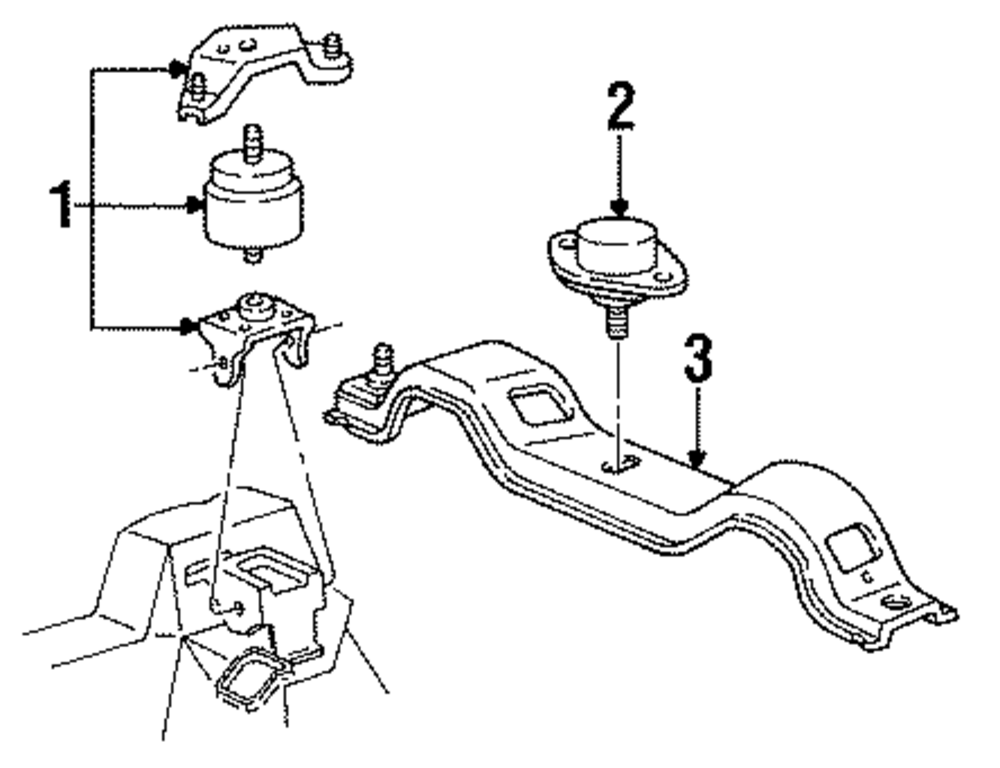 1
2
3