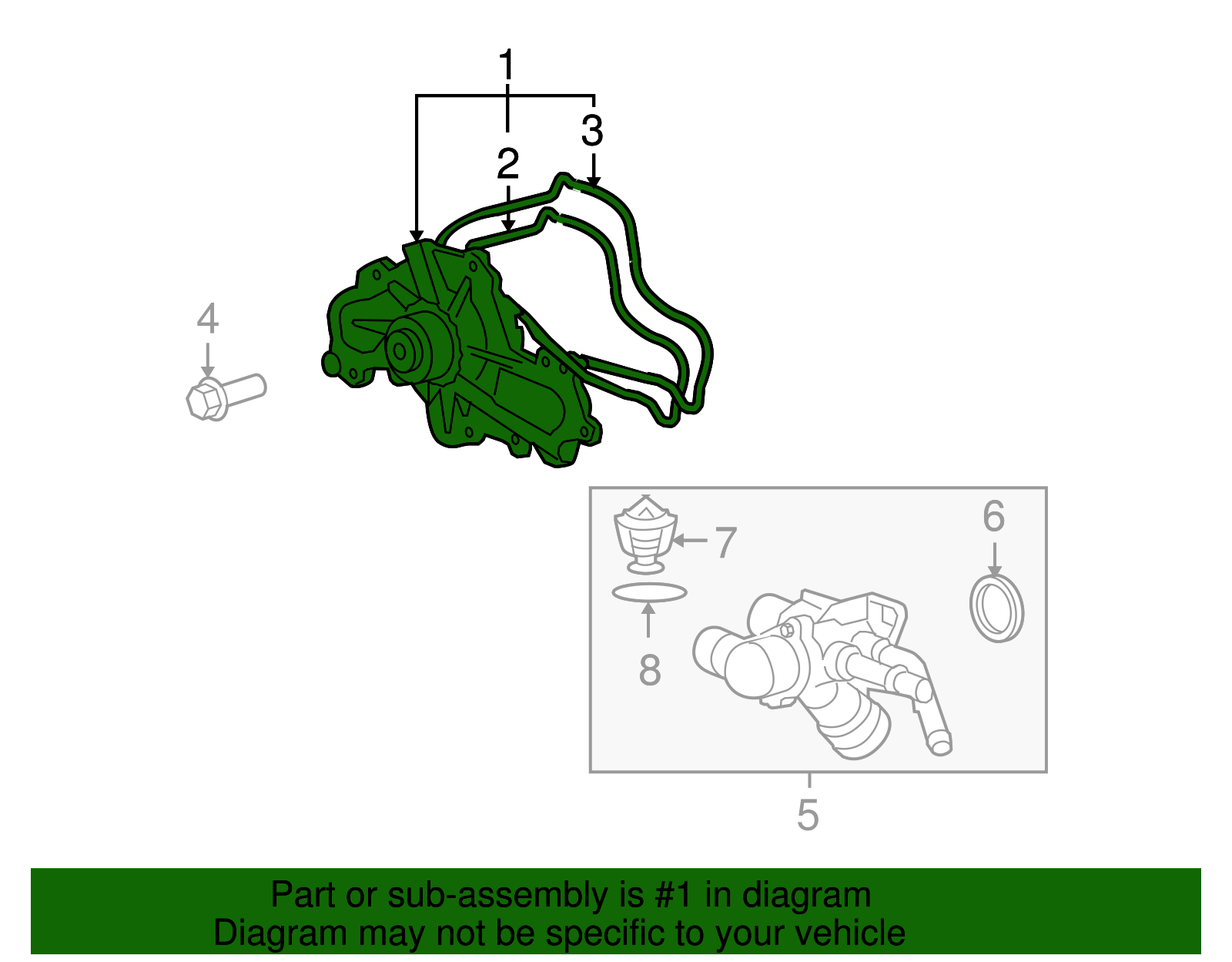 1
3
2
4
7
6
8
5
Part or sub-assembly is #1 in diagram
Diagram may not be specific to your vehicle