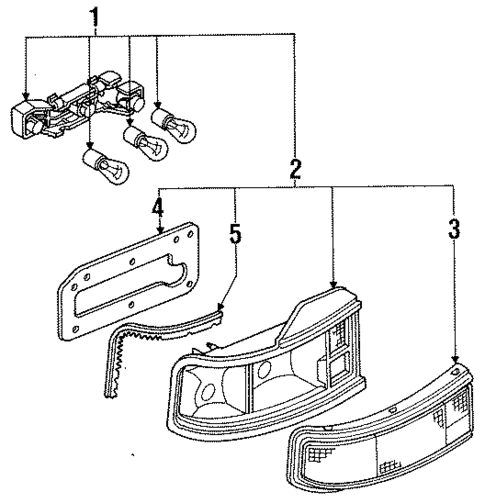 1
2
4
5
3