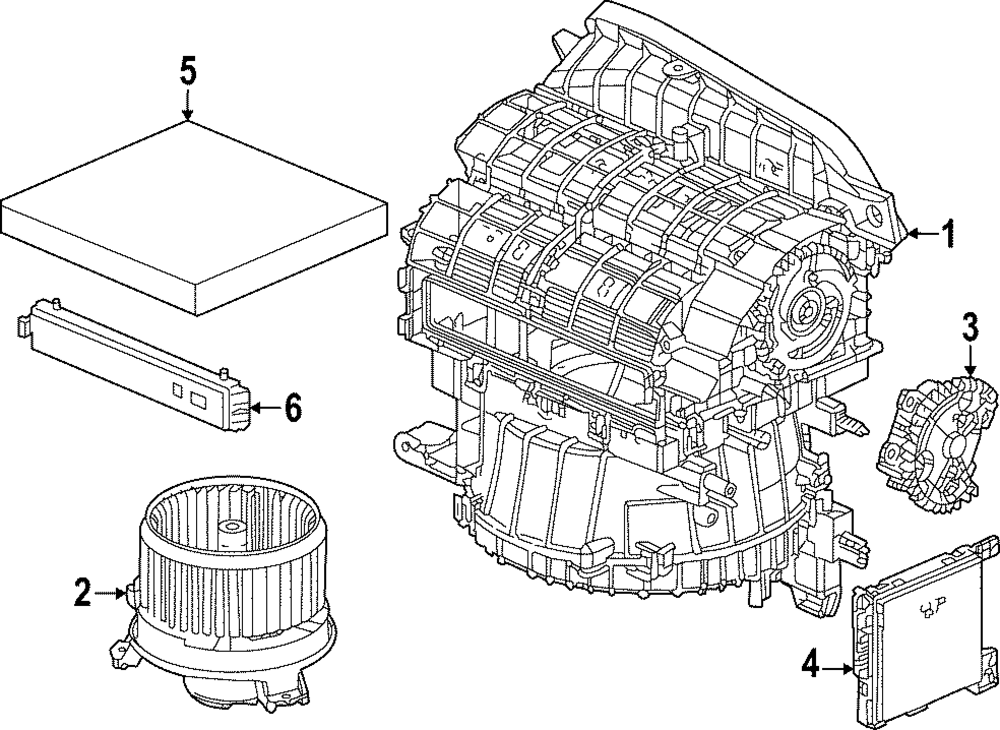 5
1
3
6
2
4