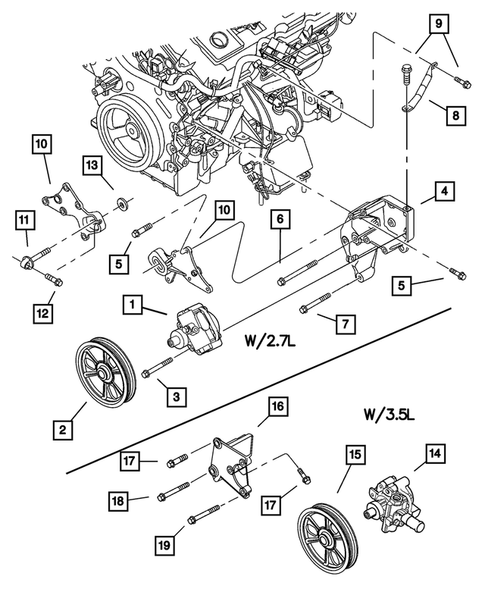 9
8
10
13
4
11
10
6
5
5
12
1
7
W/2.7L
3
2
16
W/3.5L
17
15
14
18
17
19