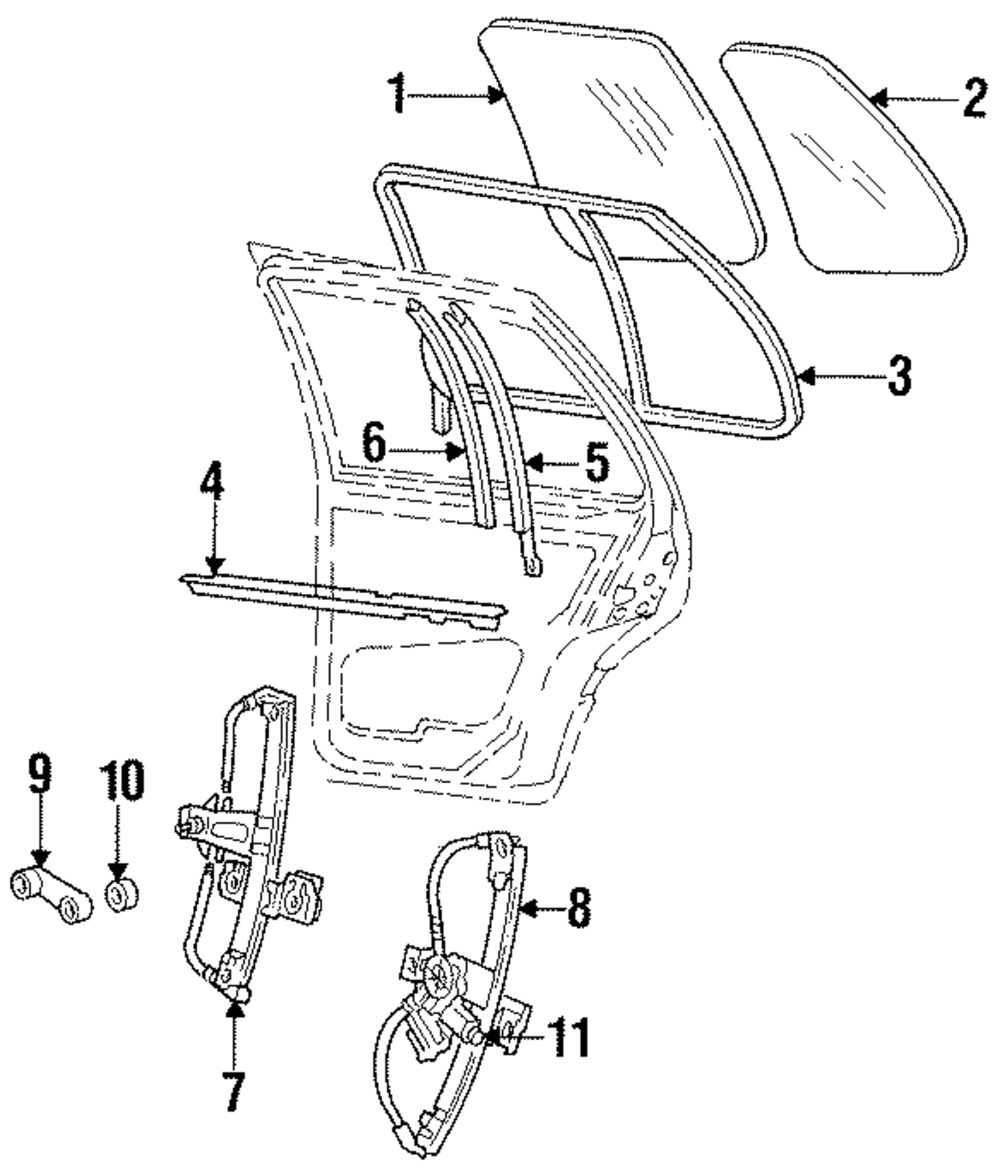 1
2
3
6
5
4
9
10
8
11
7