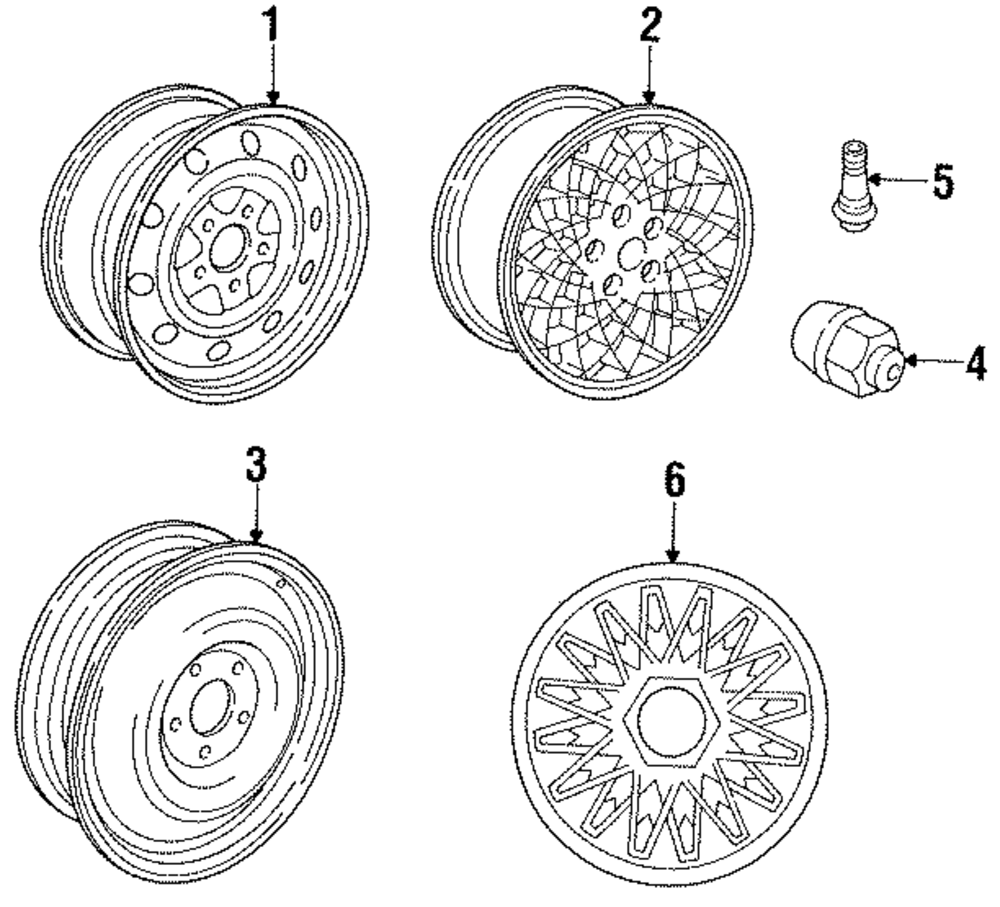 1
2
5
4
3
6