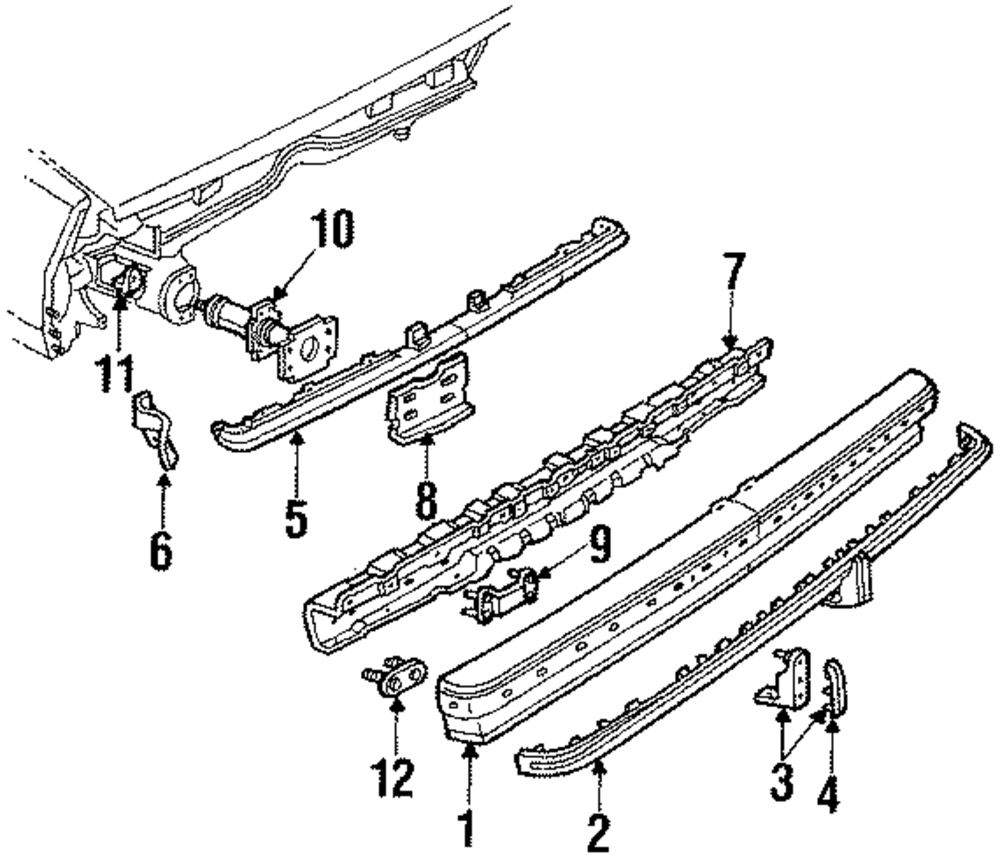 10
7
11
5
8
6
9
12
1
2
3
4