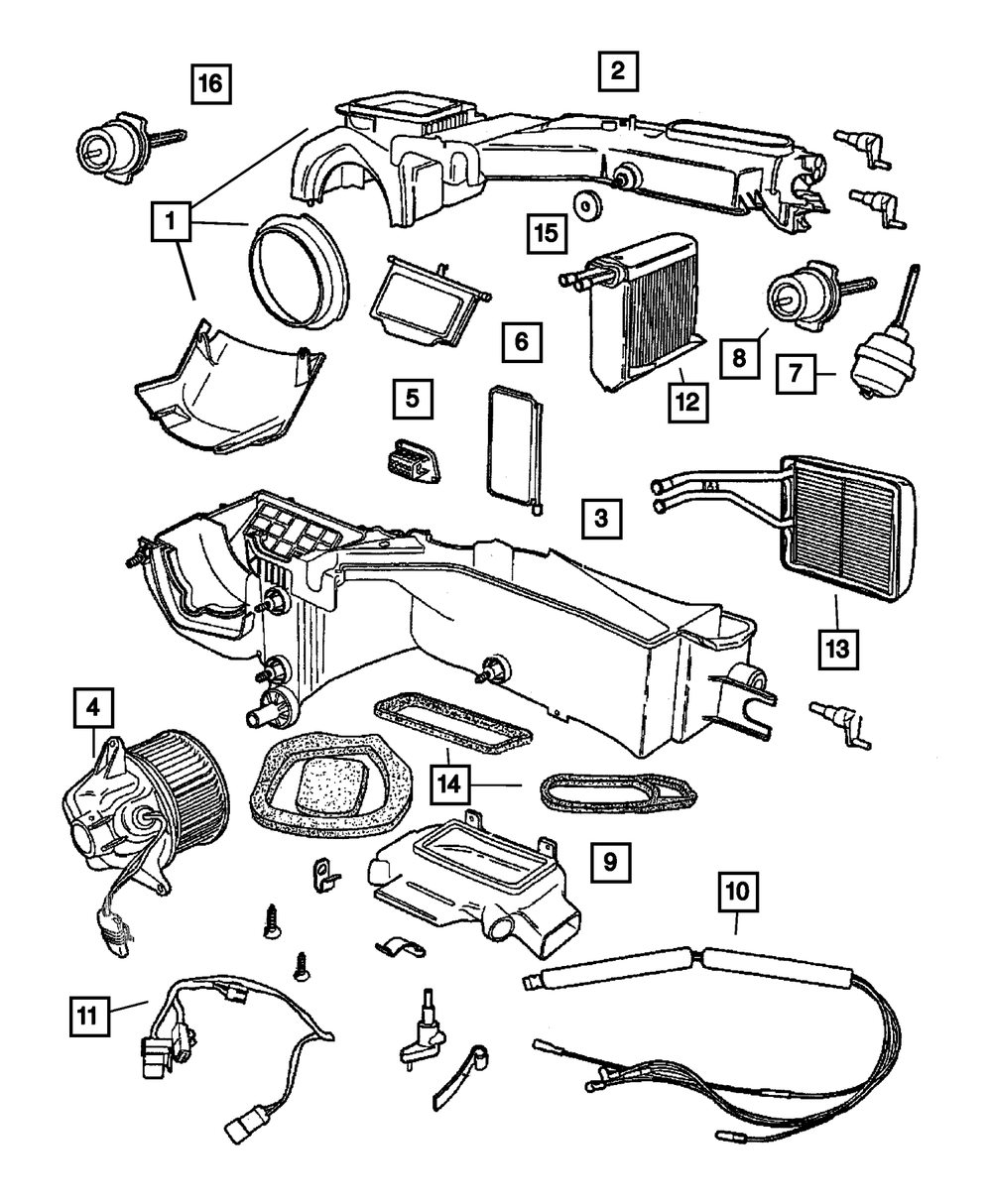 16
2
1
15
6
8
7
12
5
3
13
4
14
9
10
11