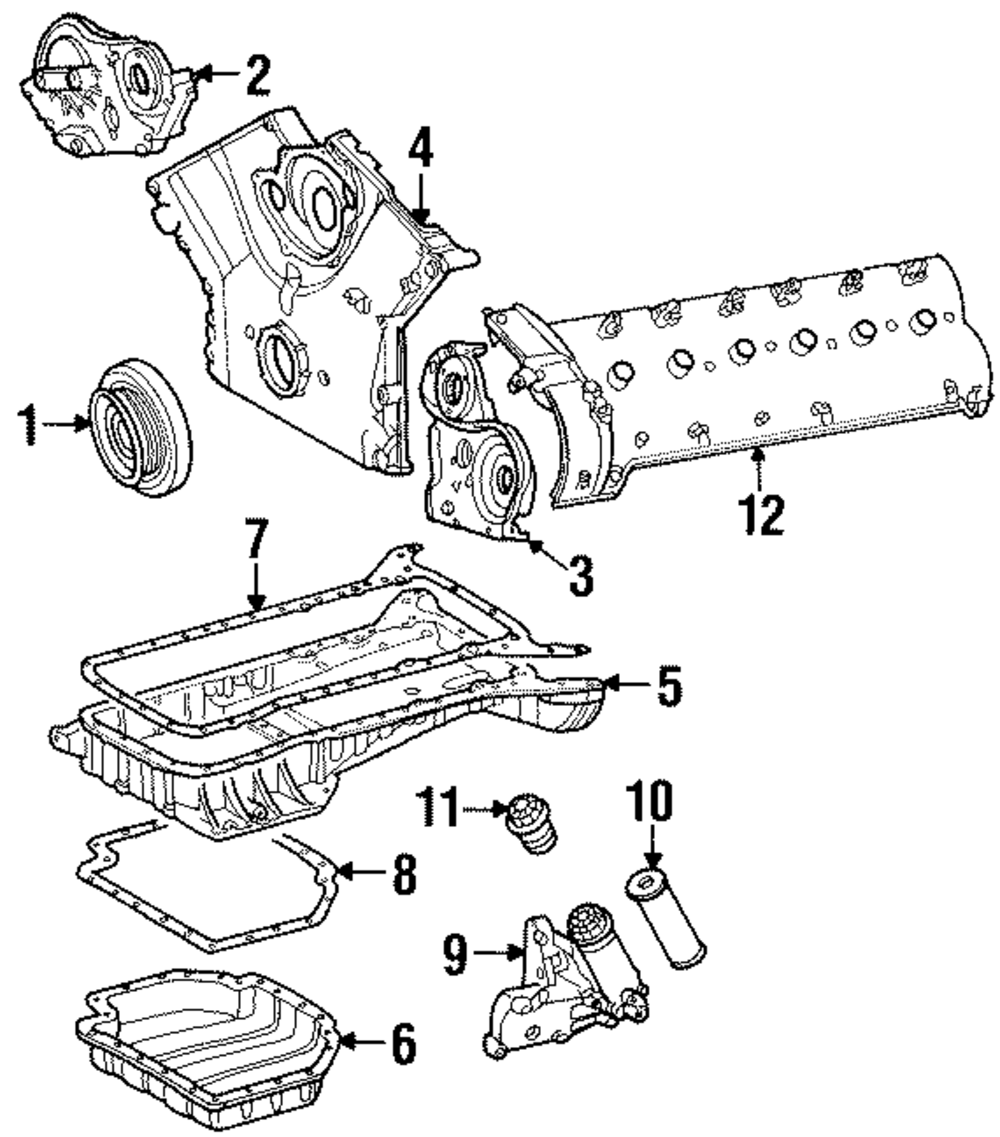 2
4
1
12
3
7
5
11
10
8
9
6