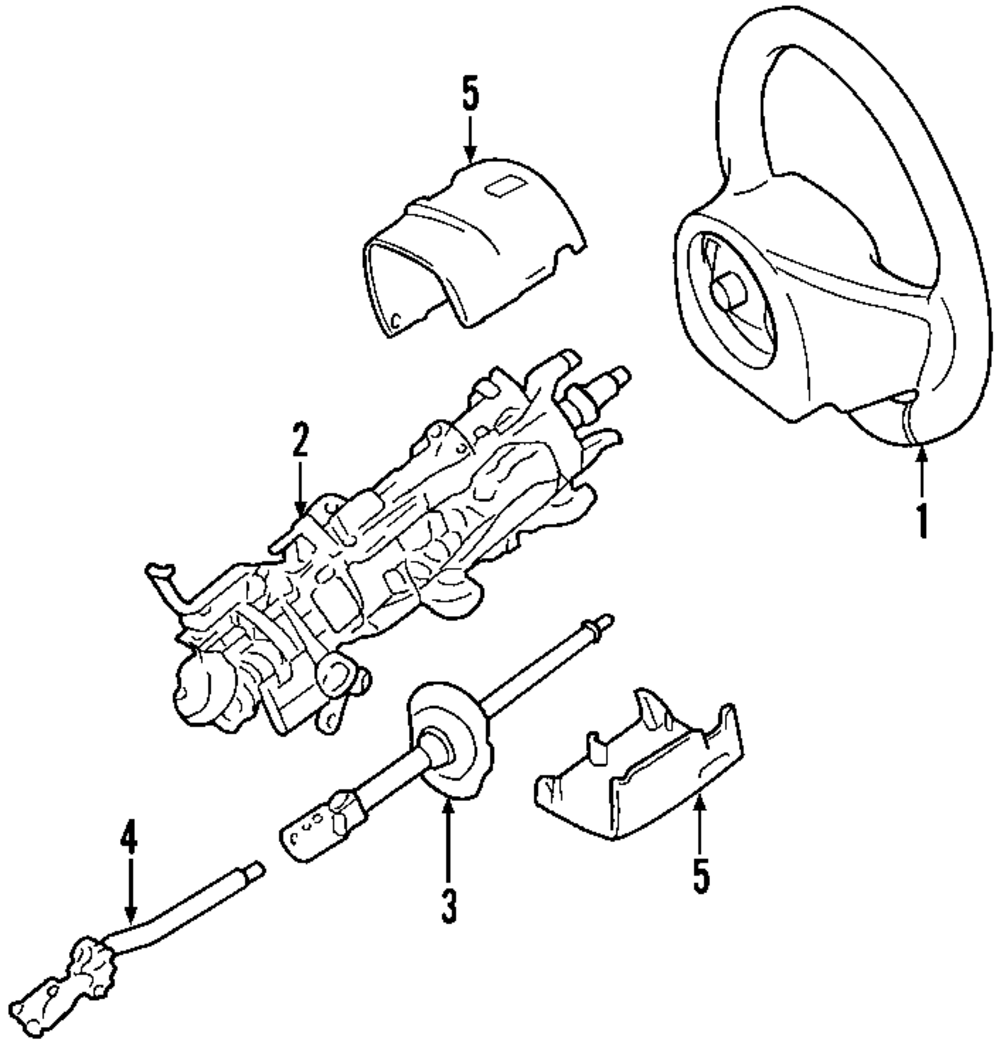 5
2
1
4
3
5