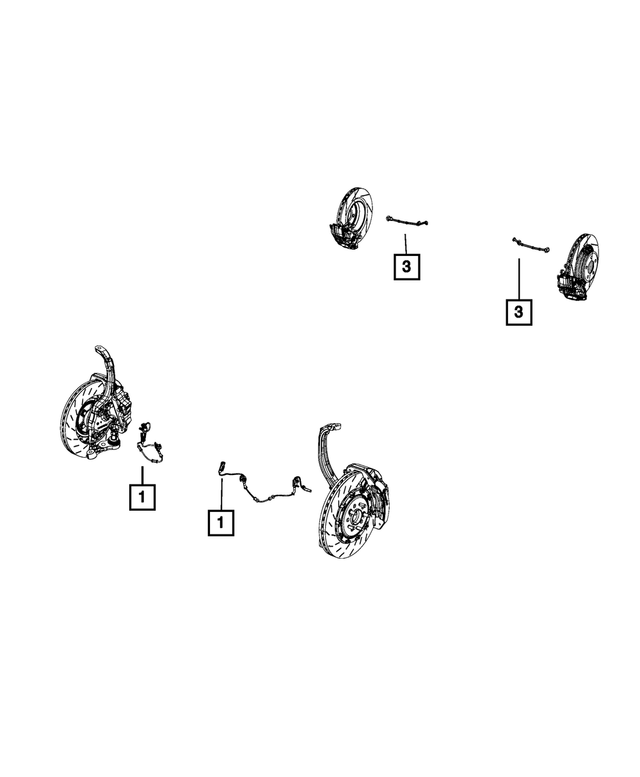 3

3

1

1