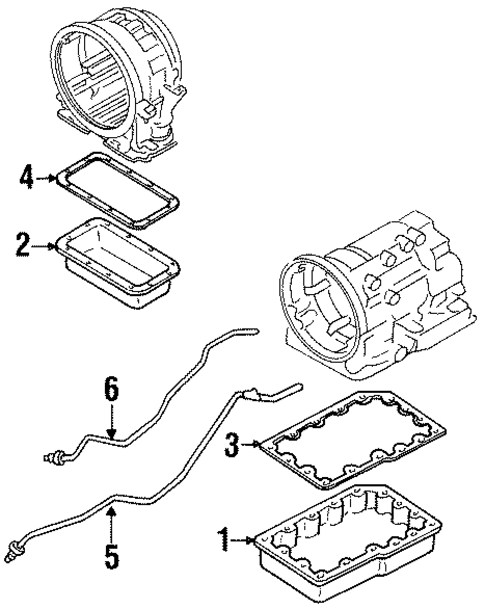 4
2
6
3
5
1