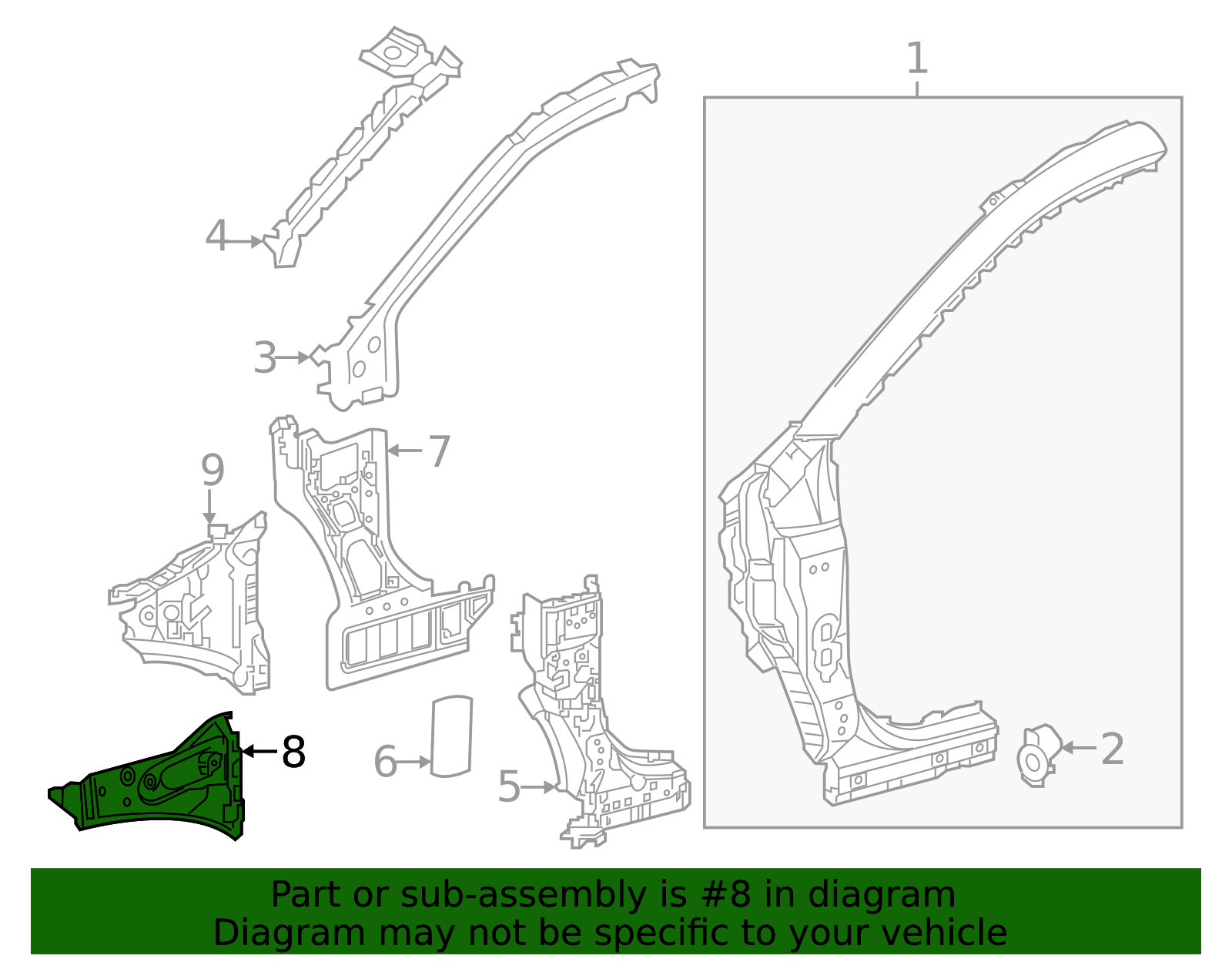 1
4
3
7
9
8
6
5
2

Part or sub-assembly is #8 in diagram
Diagram may not be specific to your vehicle