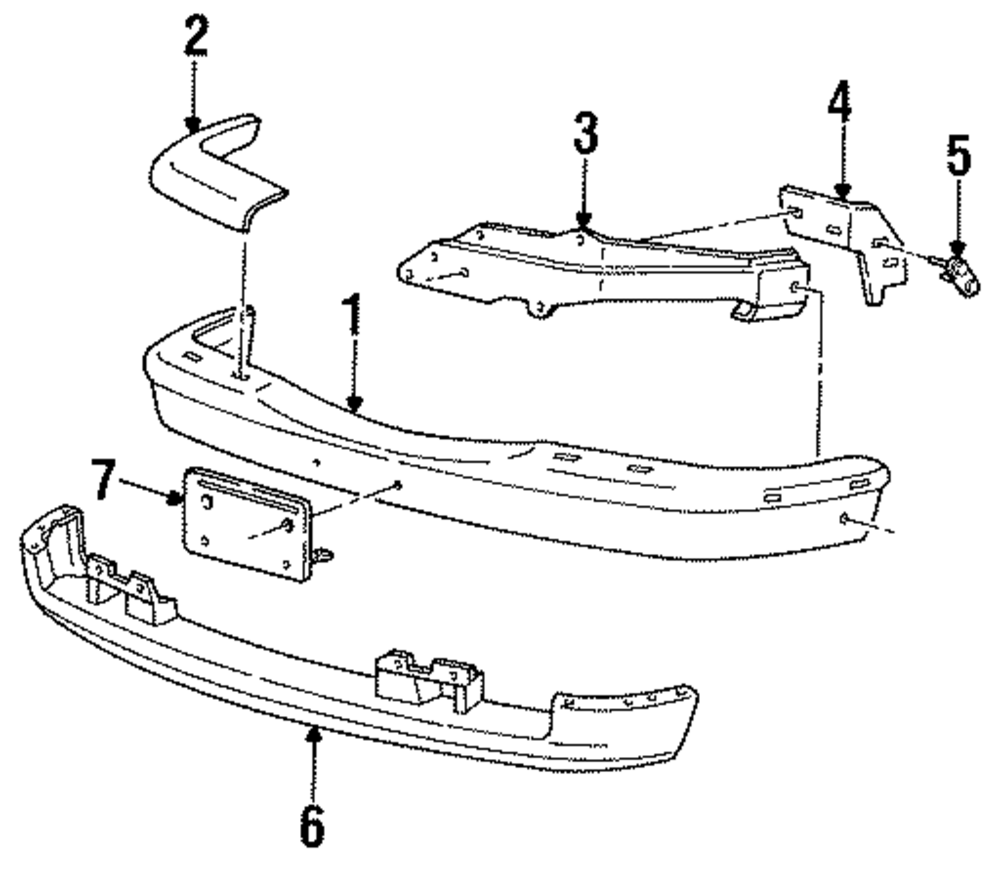 2
3
4
5
1
7
6