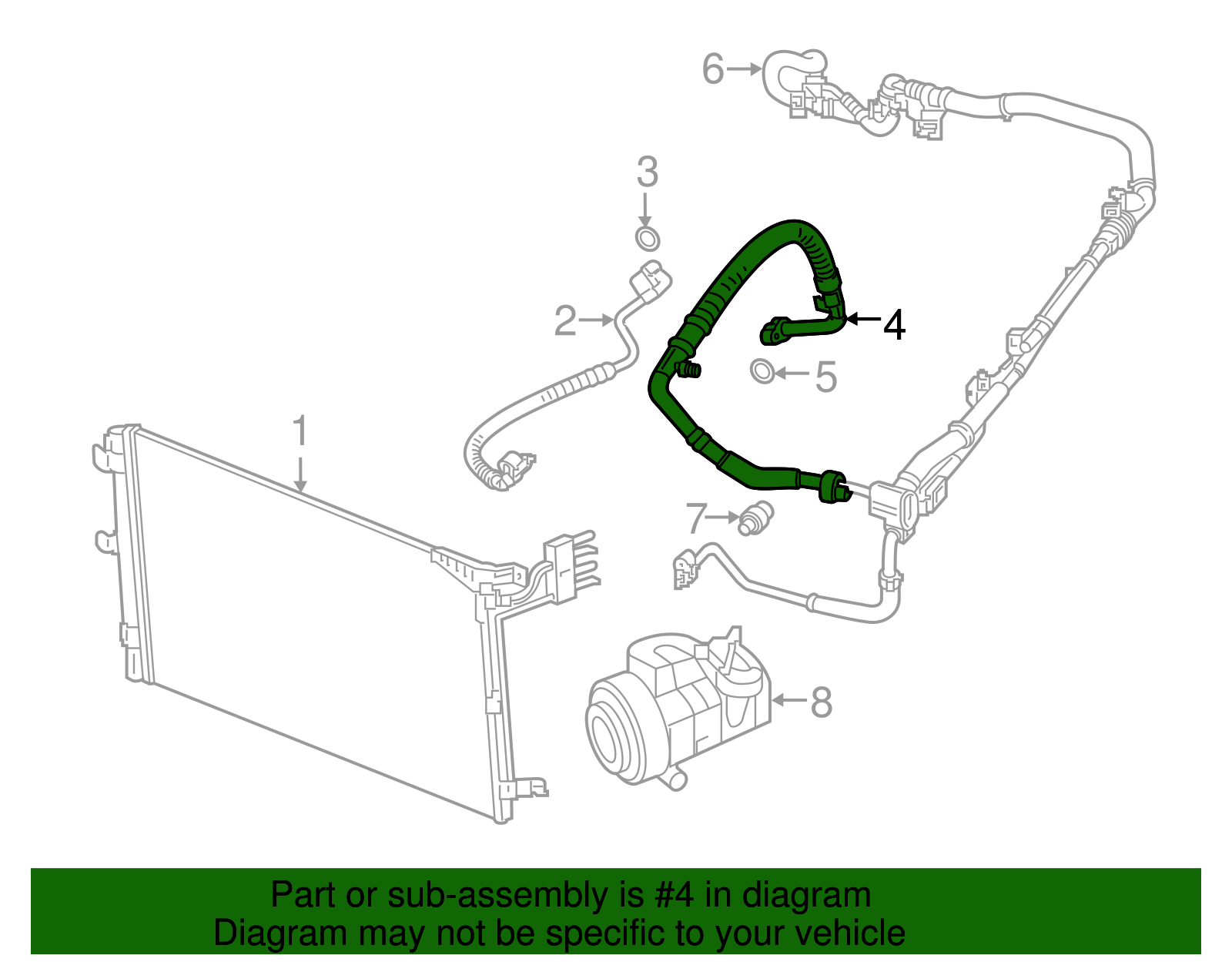 6
3
2
4
5
1
7
8

Part or sub-assembly is #4 in diagram
Diagram may not be specific to your vehicle