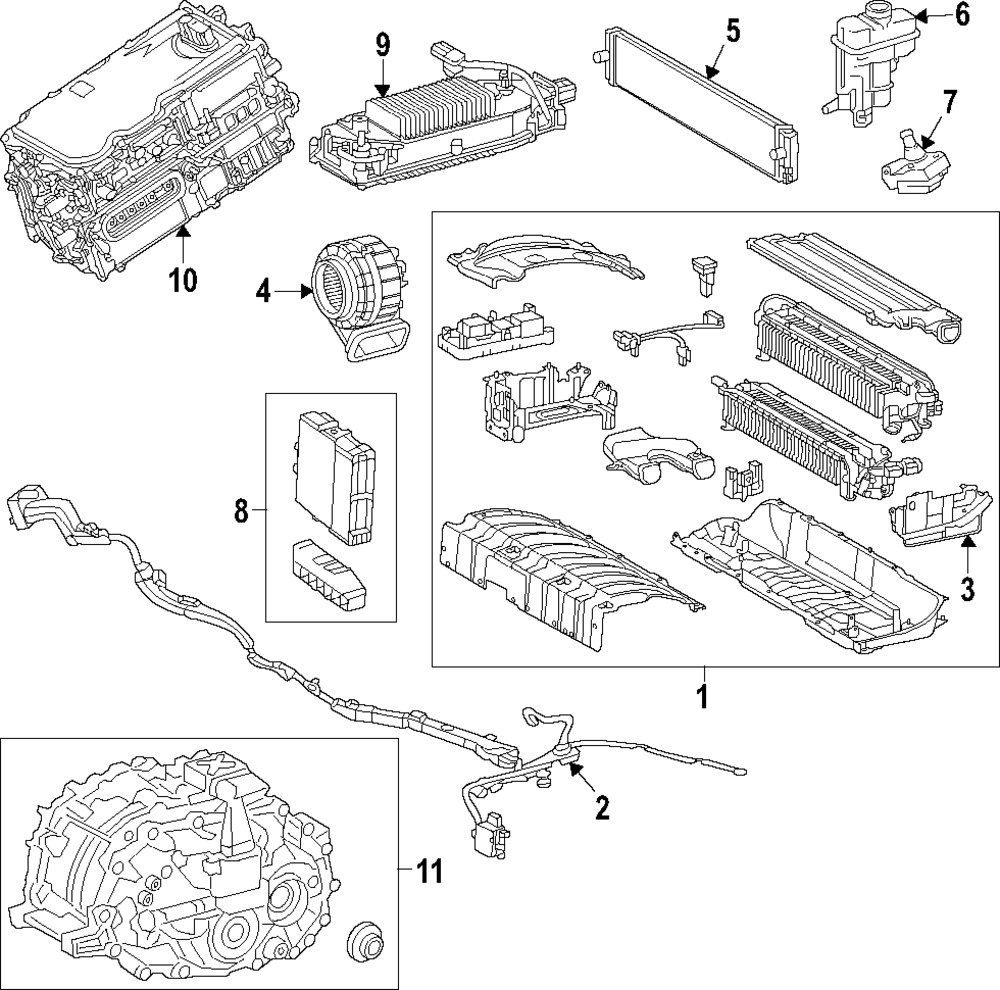 9
5
6
7
10
4
8
3
1
2
11