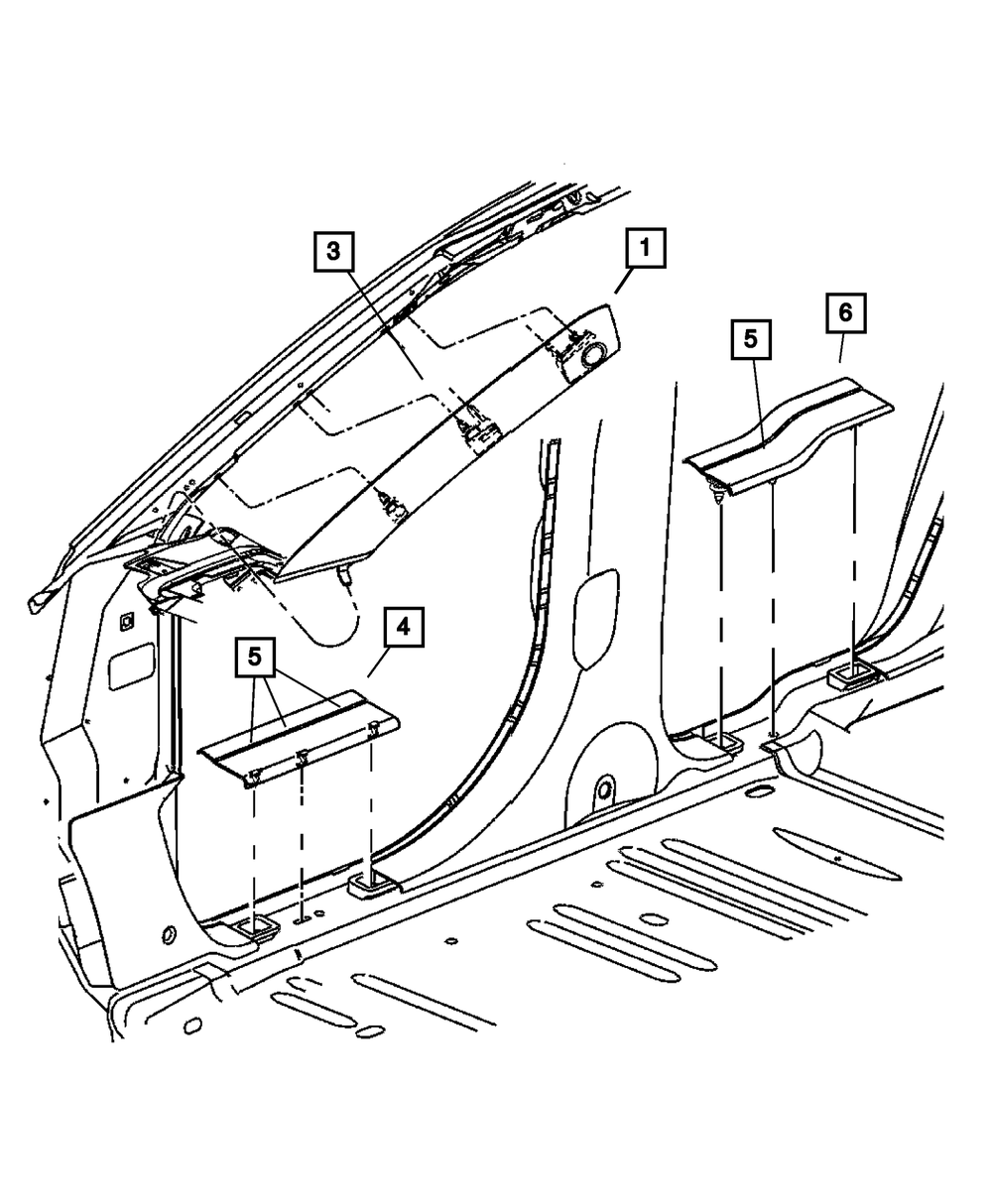 3
1
5
6
4
5